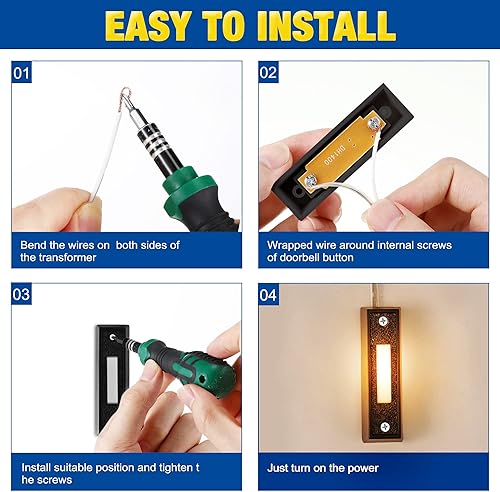 EASY TO INSTALL

01

Bend the wires on both sides of the transformer

02

DH1400

Wrapped wire around internal screws of doorbell button

03

Install suitable position and tighten t he screws

04

Just turn on the power