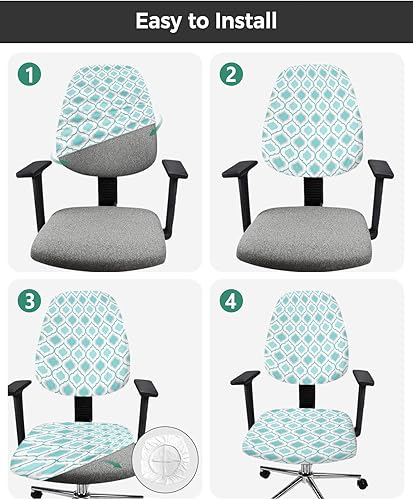 Easy to Install

1

2

3

4