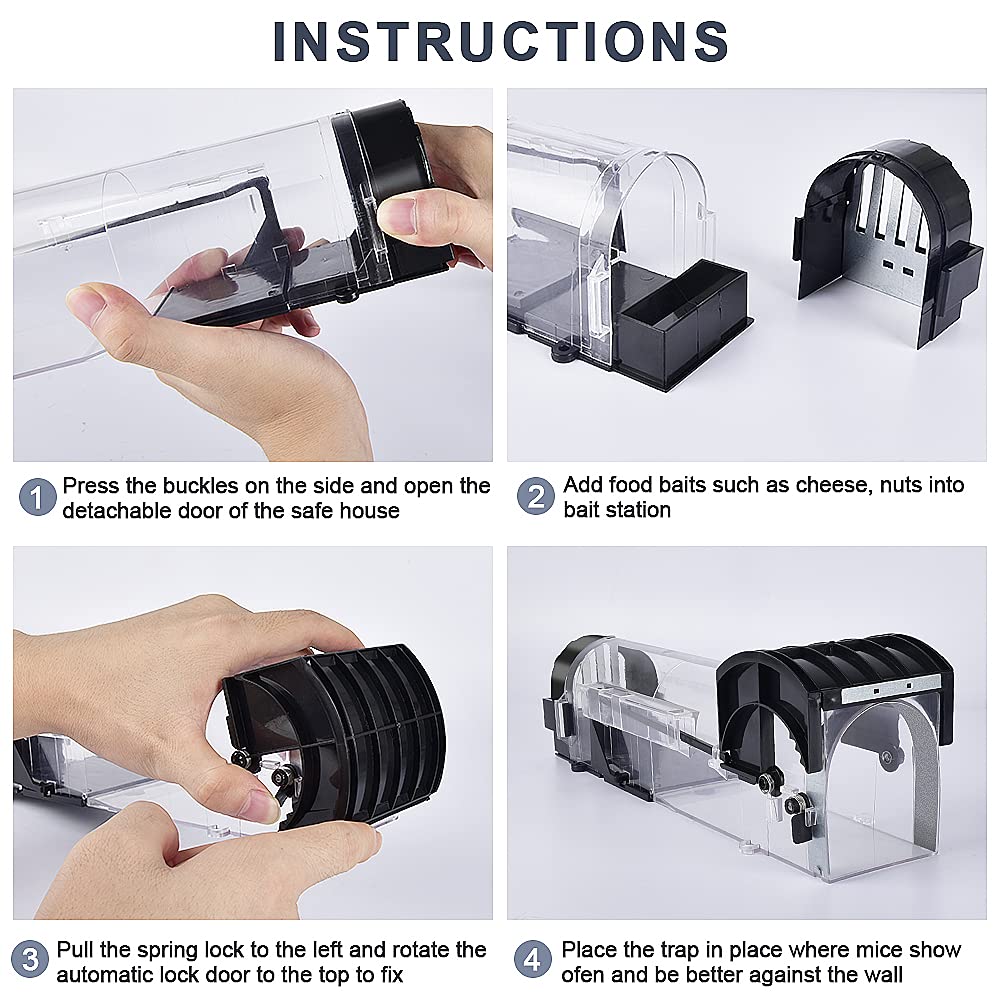 INSTRUCTIONS

1 Press the buckles on the side and open the detachable door of the safe house

2 Add food baits such as cheese, nuts into bait station

3 Pull the spring lock to the left and rotate the automatic lock door to the top to fix

4 Place the trap in place where mice show ofen and be better against the wall