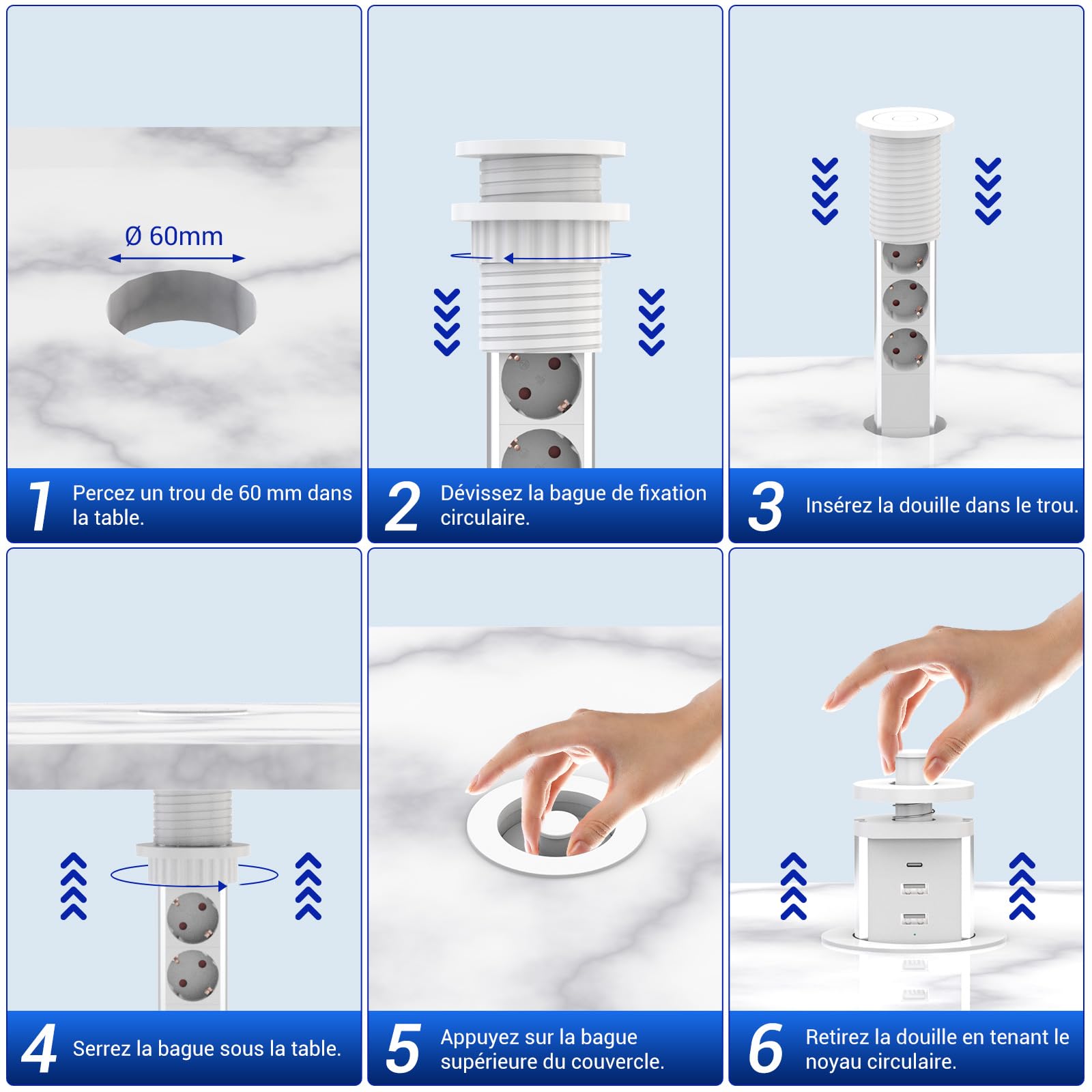 Ø 60mm

1 Percez un trou de 60 mm dans la table.

2 Dévissez la bague de fixation circulaire.

3 Insérez la douille dans le trou.

4 Serrez la bague sous la table.

5 Appuyez sur la bague supérieure du couvercle.

6 Retirez la douille en tenant le noyau circulaire.