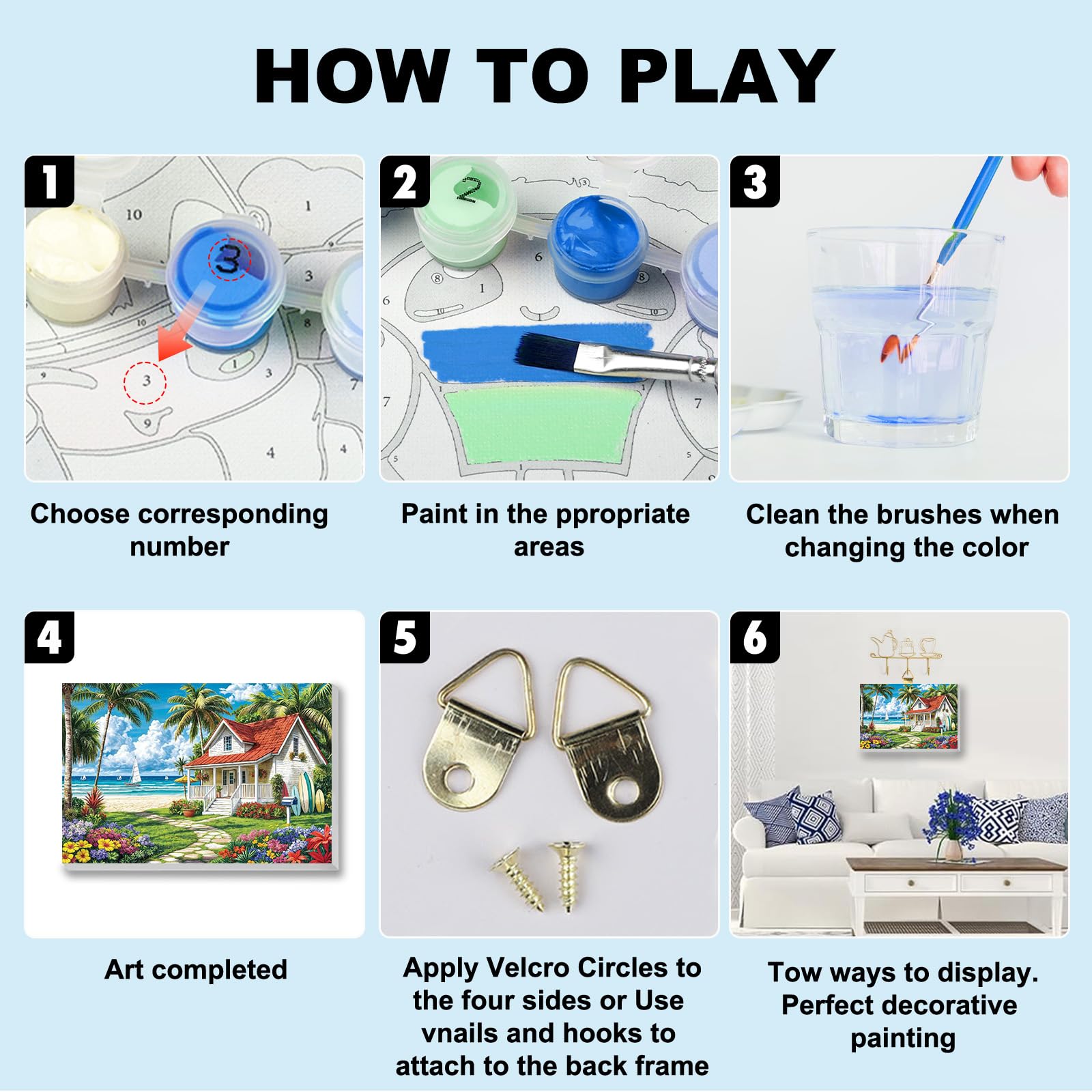 HOW TO PLAY

1

Choose corresponding number

2

Paint in the ppropriate areas

3

Clean the brushes when changing the color

4

Art completed

5

Apply Velcro Circles to the four sides or Use vnails and hooks to attach to the back frame

6

Tow ways to display. Perfect decorative painting