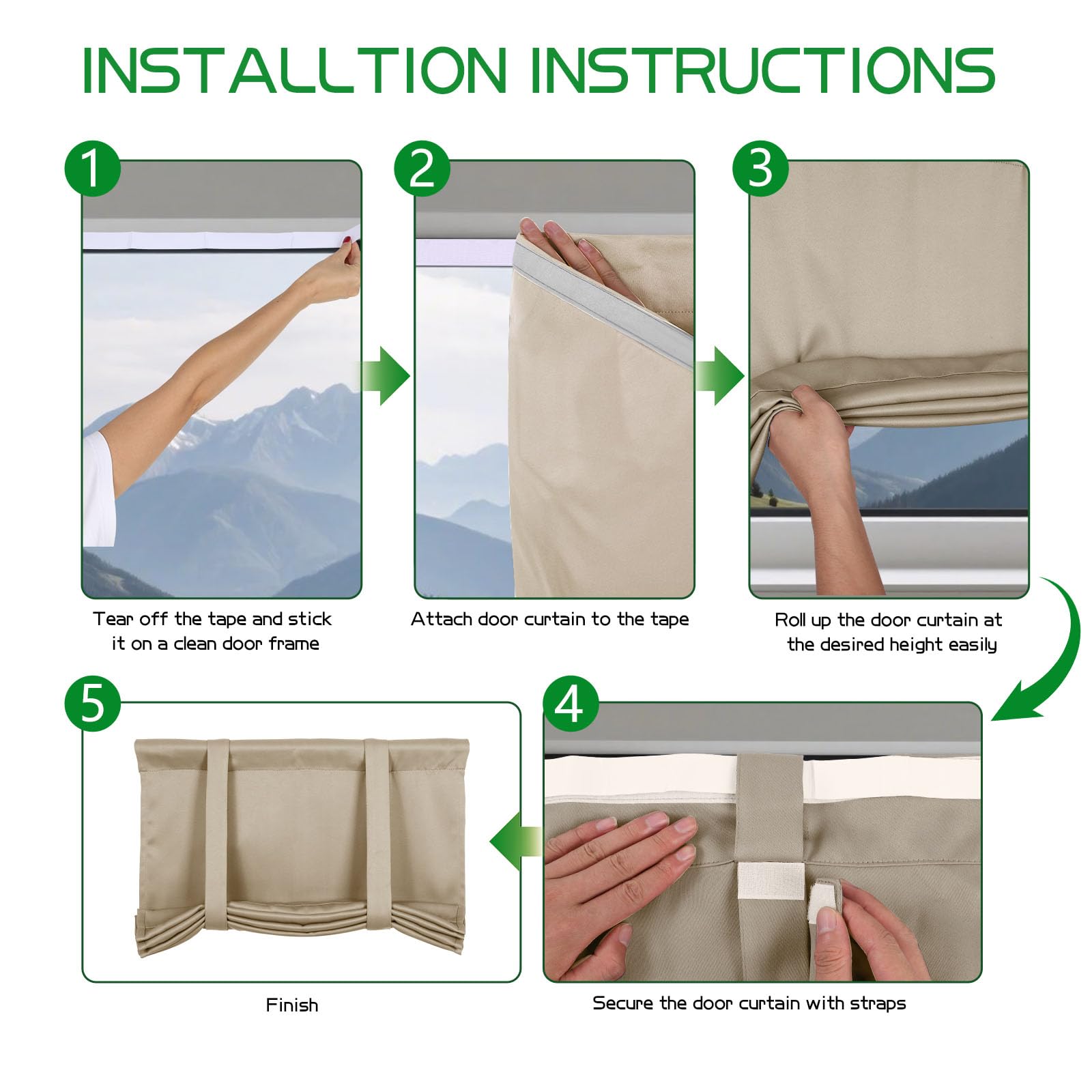 INSTALLTION INSTRUCTIONS

1

Tear off the tape and stick it on a clean door frame

2

Attach door curtain to the tape

3

Roll up the door curtain at the desired height easily

4

Secure the door curtain with straps

5

Finish