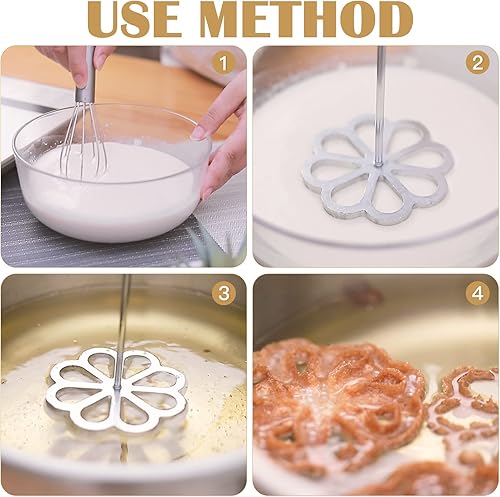 USE METHOD

1

2

3

4