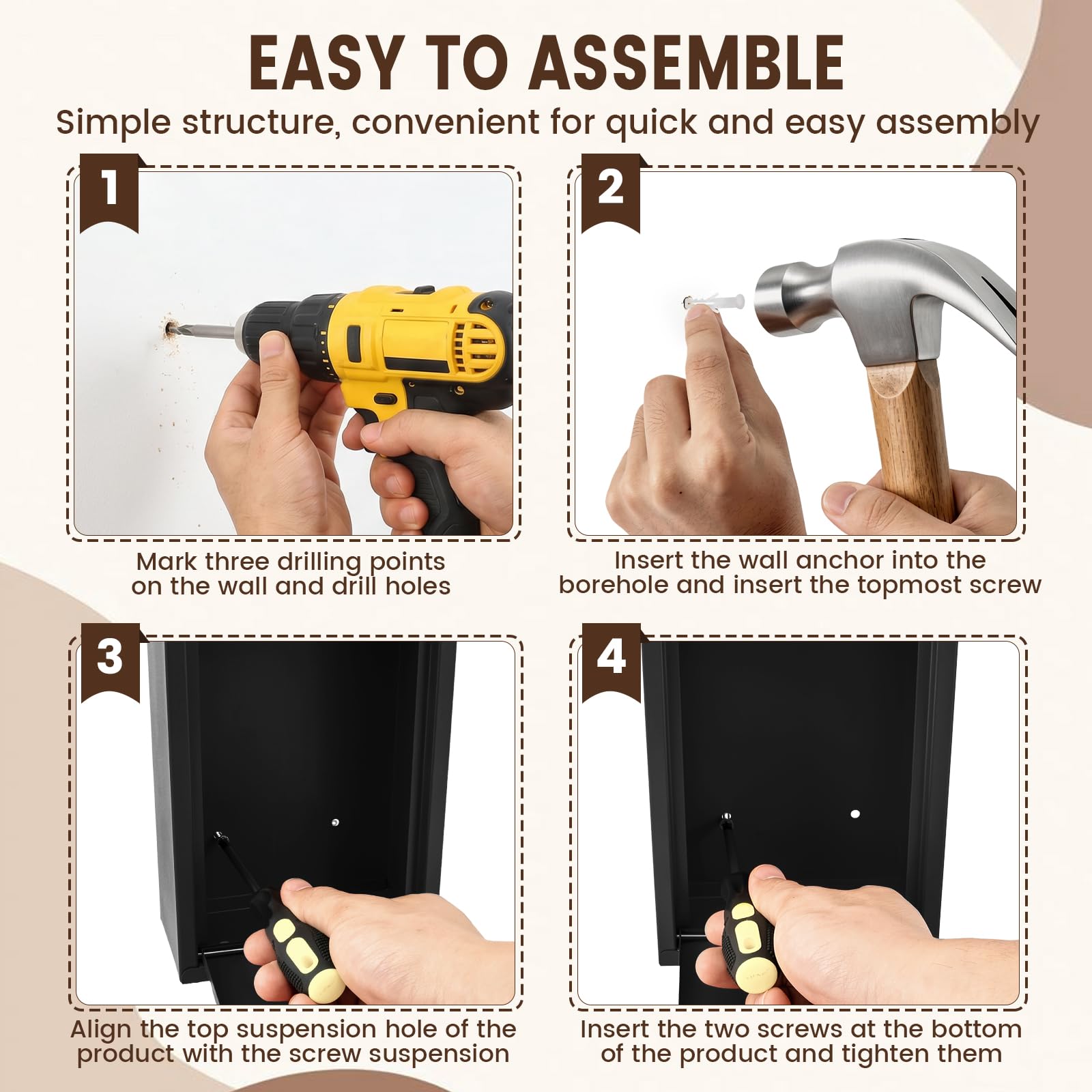 EASY TO ASSEMBLE

Simple structure, convenient for quick and easy assembly

1

Mark three drilling points on the wall and drill holes

2

Insert the wall anchor into the borehole and insert the topmost screw

3

Align the top suspension hole of the product with the screw suspension

4

Insert the two screws at the bottom of the product and tighten them