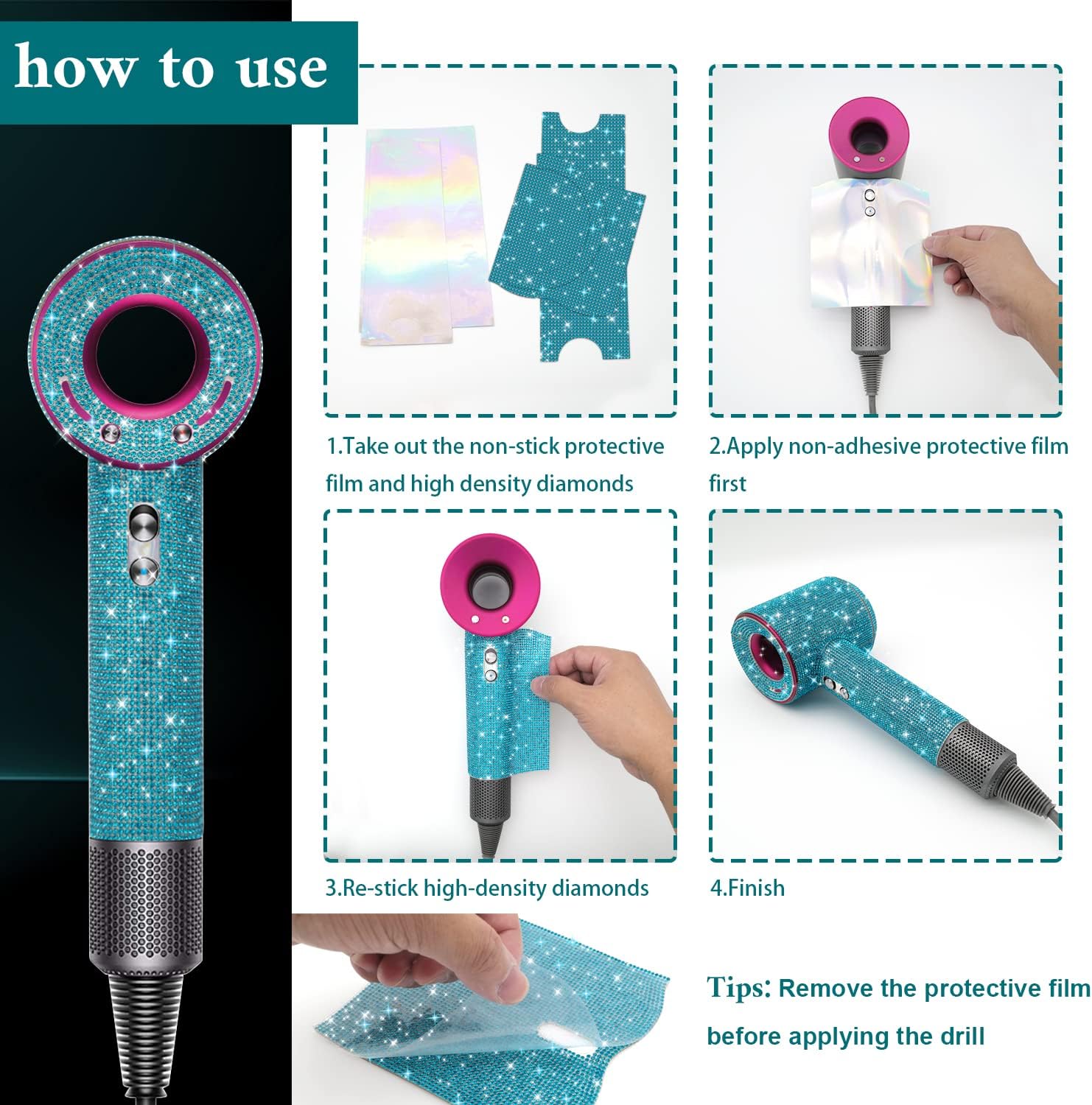 how to use

1.Take out the non-stick protective film and high density diamonds

2.Apply non-adhesive protective film first

3.Re-stick high-density diamonds

4.Finish

Tips: Remove the protective film before applying the drill