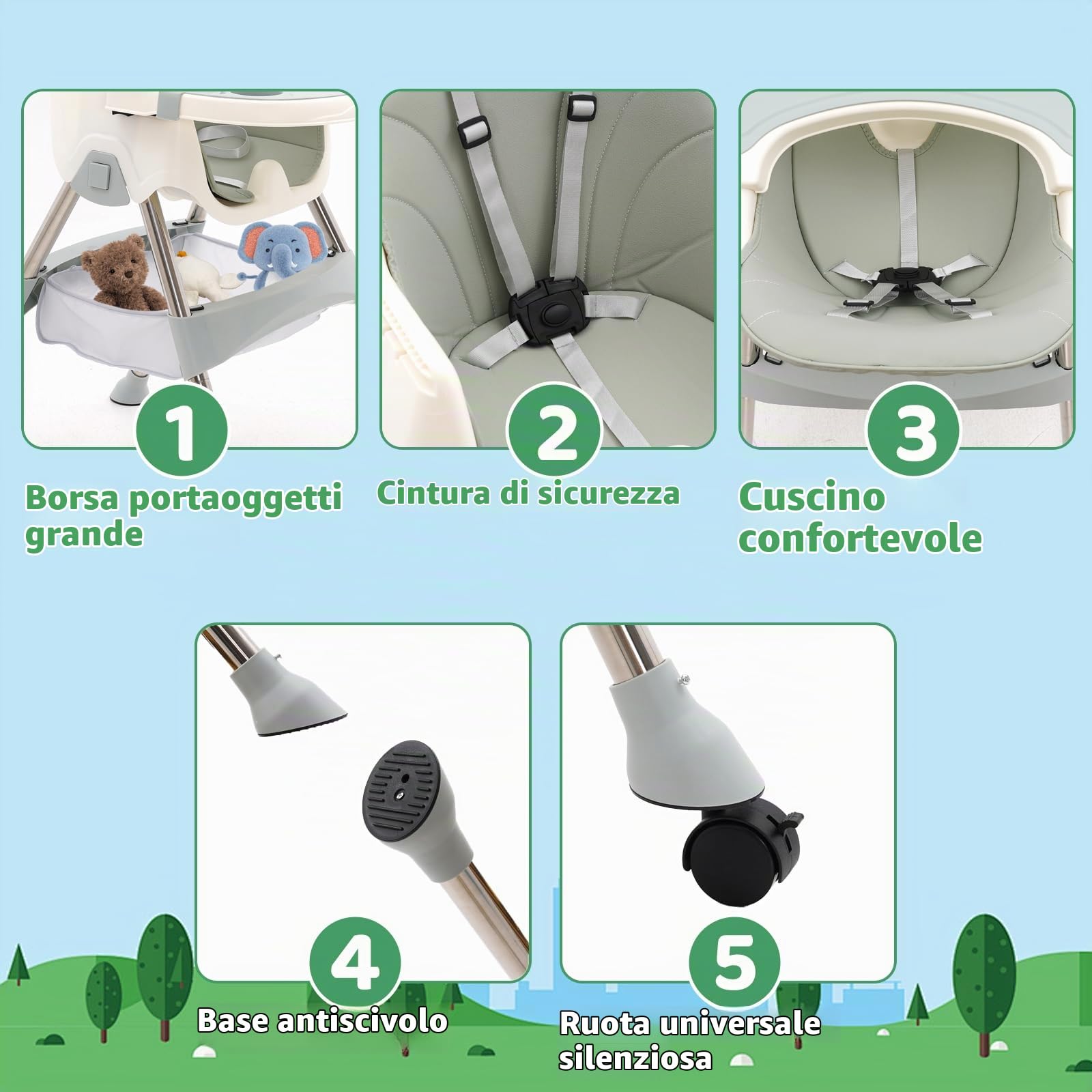 1

Borsa portaoggetti grande

2

Cintura di sicurezza

3

Cuscino confortevole

4

Base antiscivolo

5

Ruota universale silenziosa