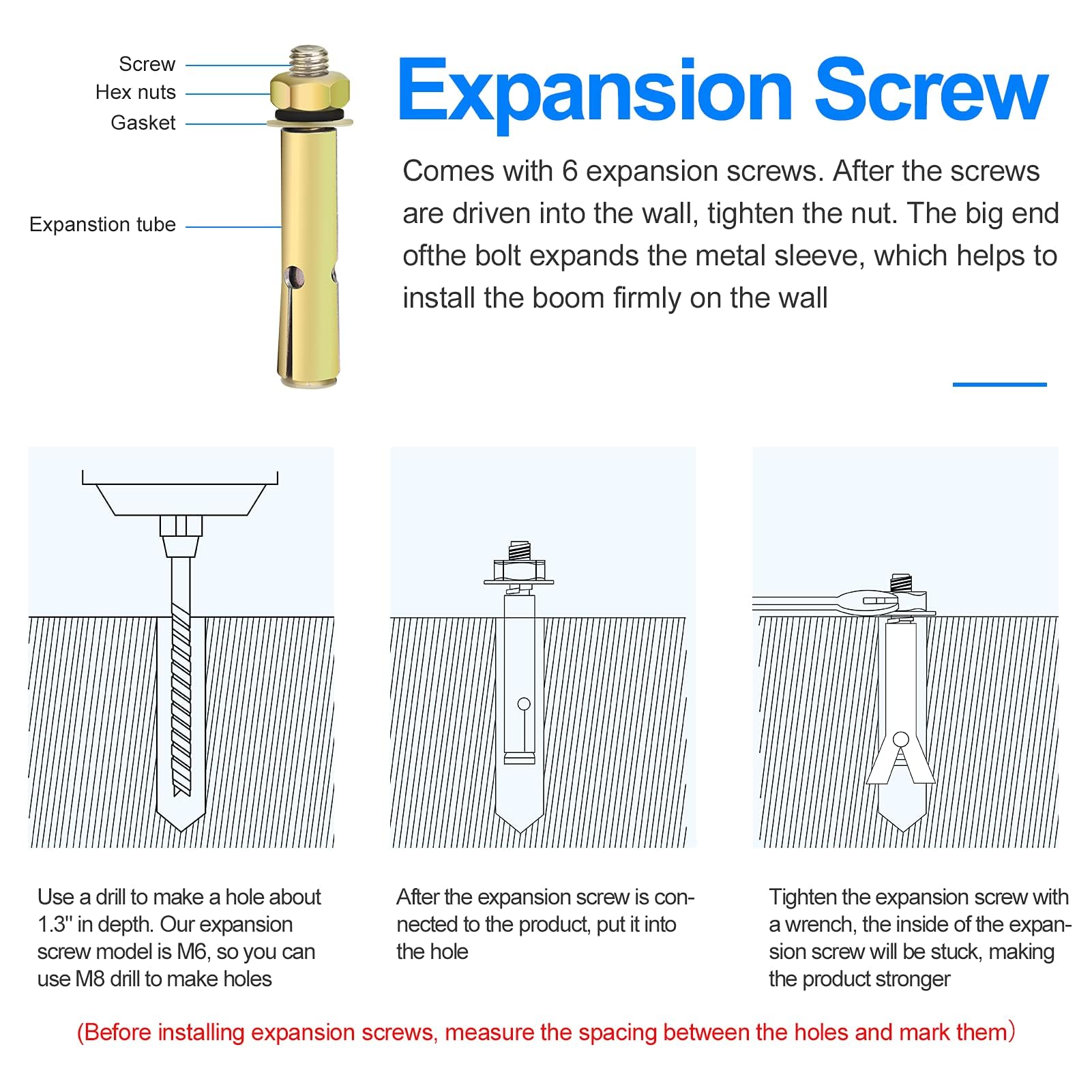 Screw
Hex nuts
Gasket
Expanstion tube

Expansion Screw

Comes with 6 expansion screws. After the screws are driven into the wall, tighten the nut. The big end ofthe bolt expands the metal sleeve, which helps to install the boom firmly on the wall

Use a drill to make a hole about 1.3'' in depth. Our expansion screw model is M6, so you can use M8 drill to make holes

After the expansion screw is connected to the product, put it into the hole

Tighten the expansion screw with a wrench, the inside of the expansion screw will be stuck, making the product stronger

(Before installing expansion screws, measure the spacing between the holes and mark them)