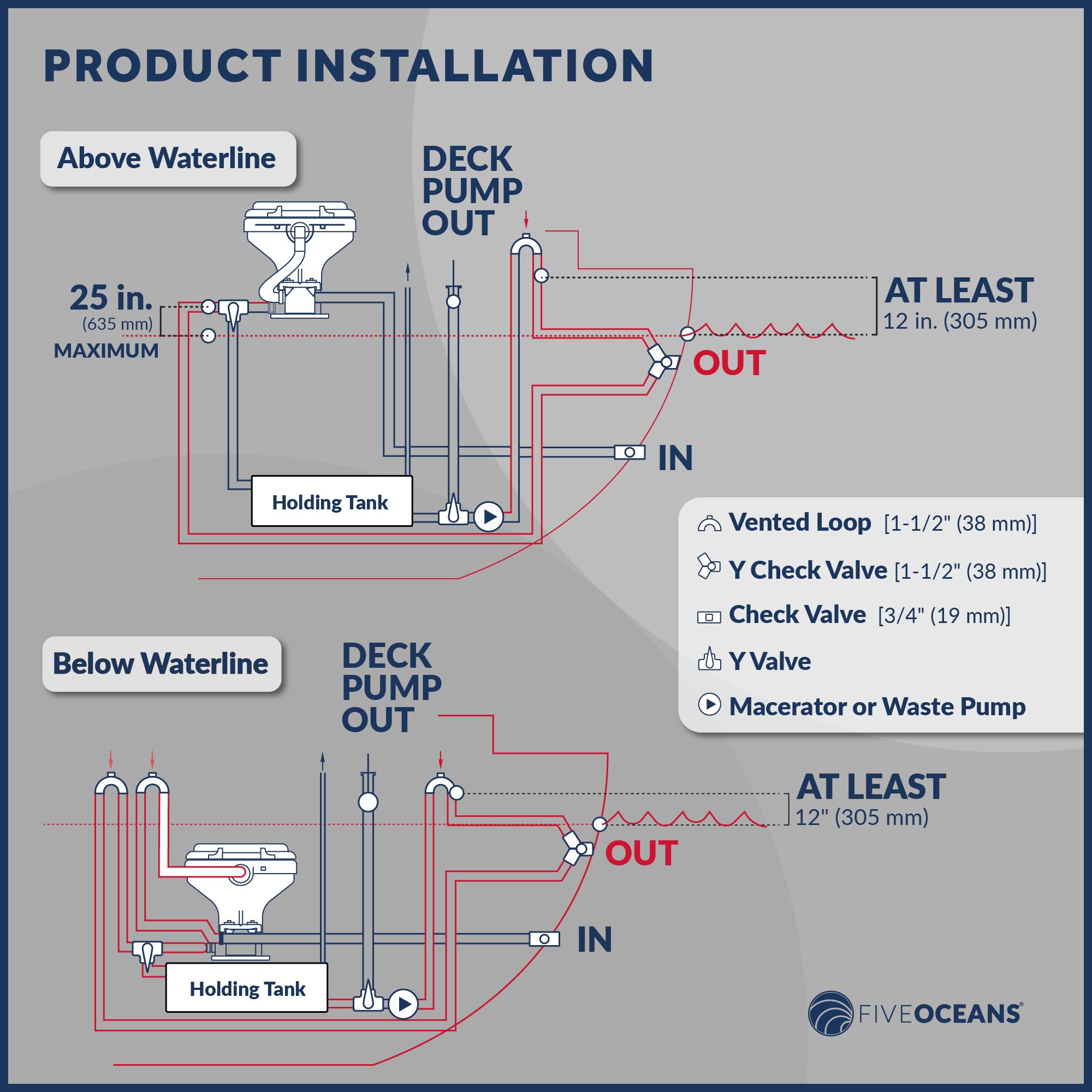 PRODUCT INSTALLATION

Above Waterline

DECK PUMP OUT

25 in.
(635 mm)
MAXIMUM

AT LEAST
12 in. (305 mm)

OUT

IN

Holding Tank

Vented Loop [1-1/2" (38 mm)]
Y Check Valve [1-1/2" (38 mm)]
Check Valve [3/4" (19 mm)]
Y Valve
Macerator or Waste Pump

Below Waterline

DECK PUMP OUT

AT LEAST
12" (305 mm)

OUT

IN

Holding Tank

FIVEOCEANS®