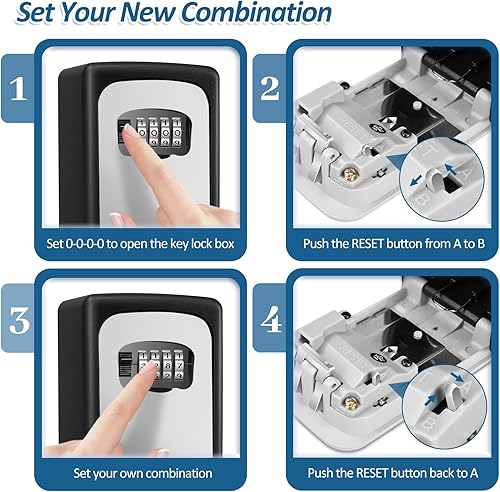 Set Your New Combination

1

Set 0-0-0-0 to open the key lock box

2

RESET

A

B

Push the RESET button from A to B

3

Set your own combination

4

RESET

A

B

Push the RESET button back to A