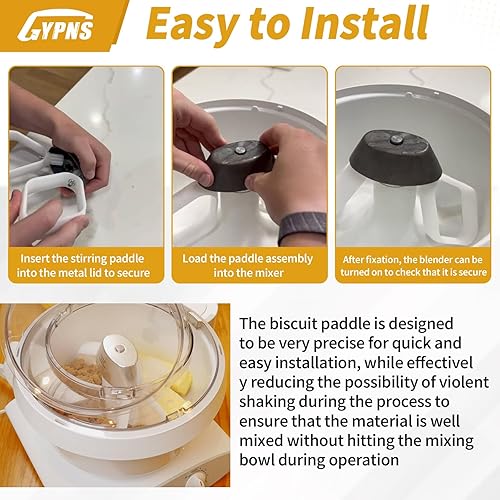 GYPNS

Easy to Install

Insert the stirring paddle into the metal lid to secure

Load the paddle assembly into the mixer

After fixation, the blender can be turned on to check that it is secure

The biscuit paddle is designed to be very precise for quick and easy installation, while effectivel y reducing the possibility of violent shaking during the process to ensure that the material is well mixed without hitting the mixing bowl during operation