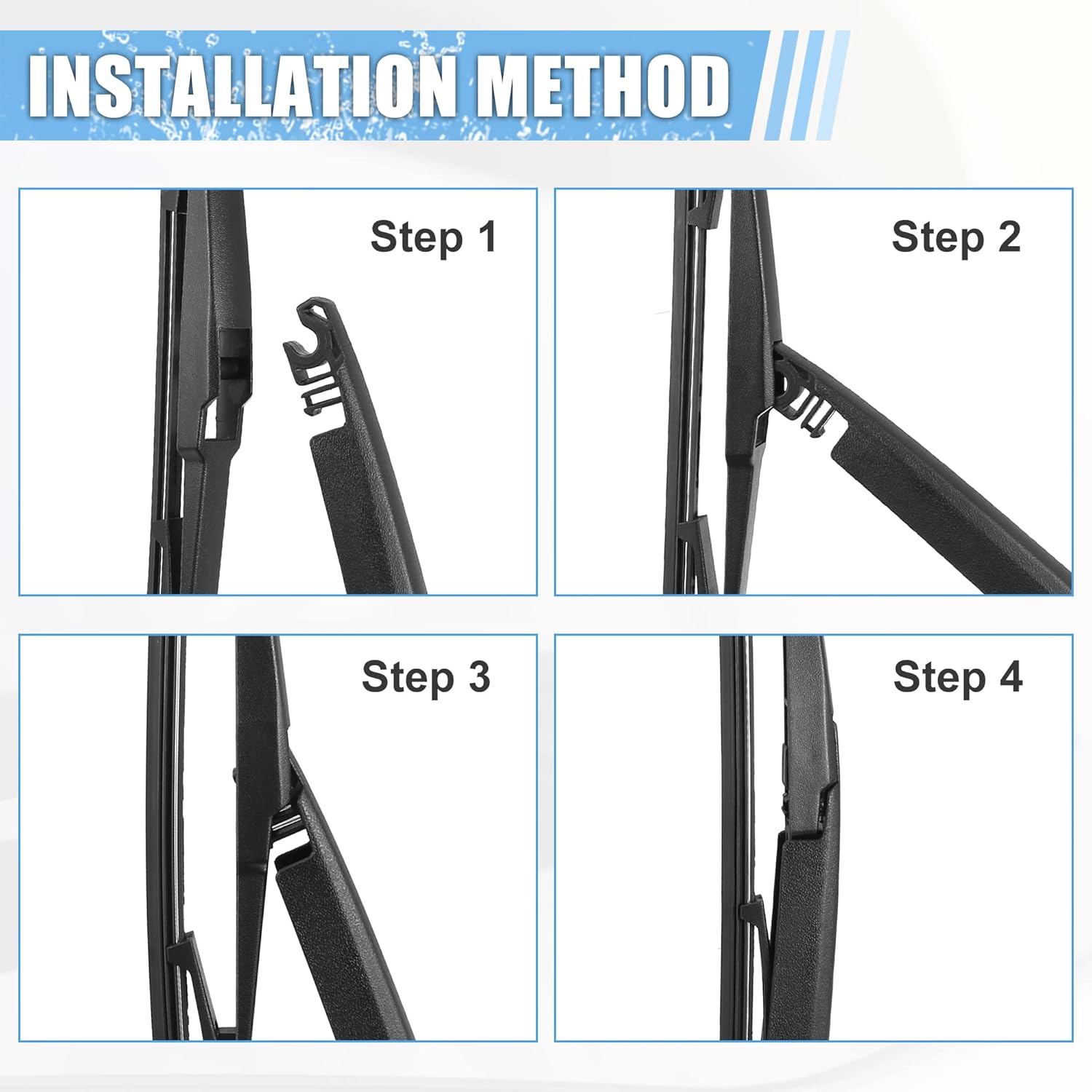 INSTALLATION METHOD

Step 1

Step 2

Step 3

Step 4