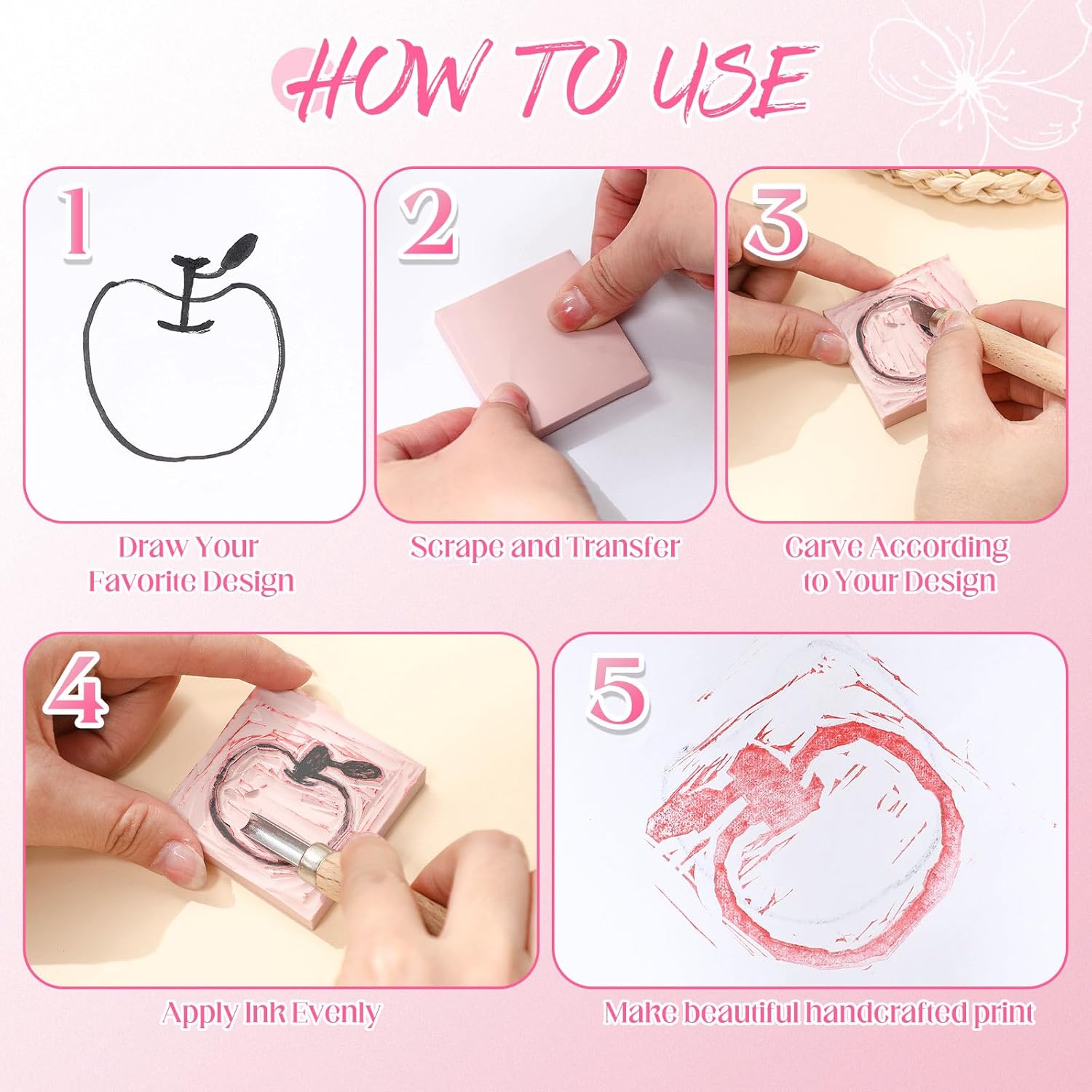 HOW TO USE

1

Draw Your Favorite Design

2

Scrape and Transfer

3

Carve According to Your Design

4

Apply Ink Evenly

5

Make beautiful handcrafted print