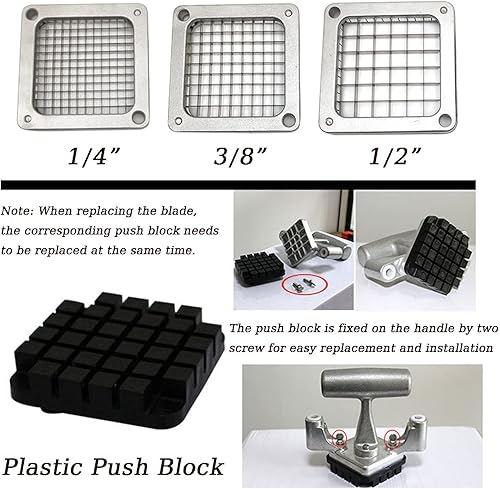 1/4”

3/8”

1/2”

Note: When replacing the blade, the corresponding push block needs to be replaced at the same time.

The push block is fixed on the handle by two screw for easy replacement and installation

Plastic Push Block