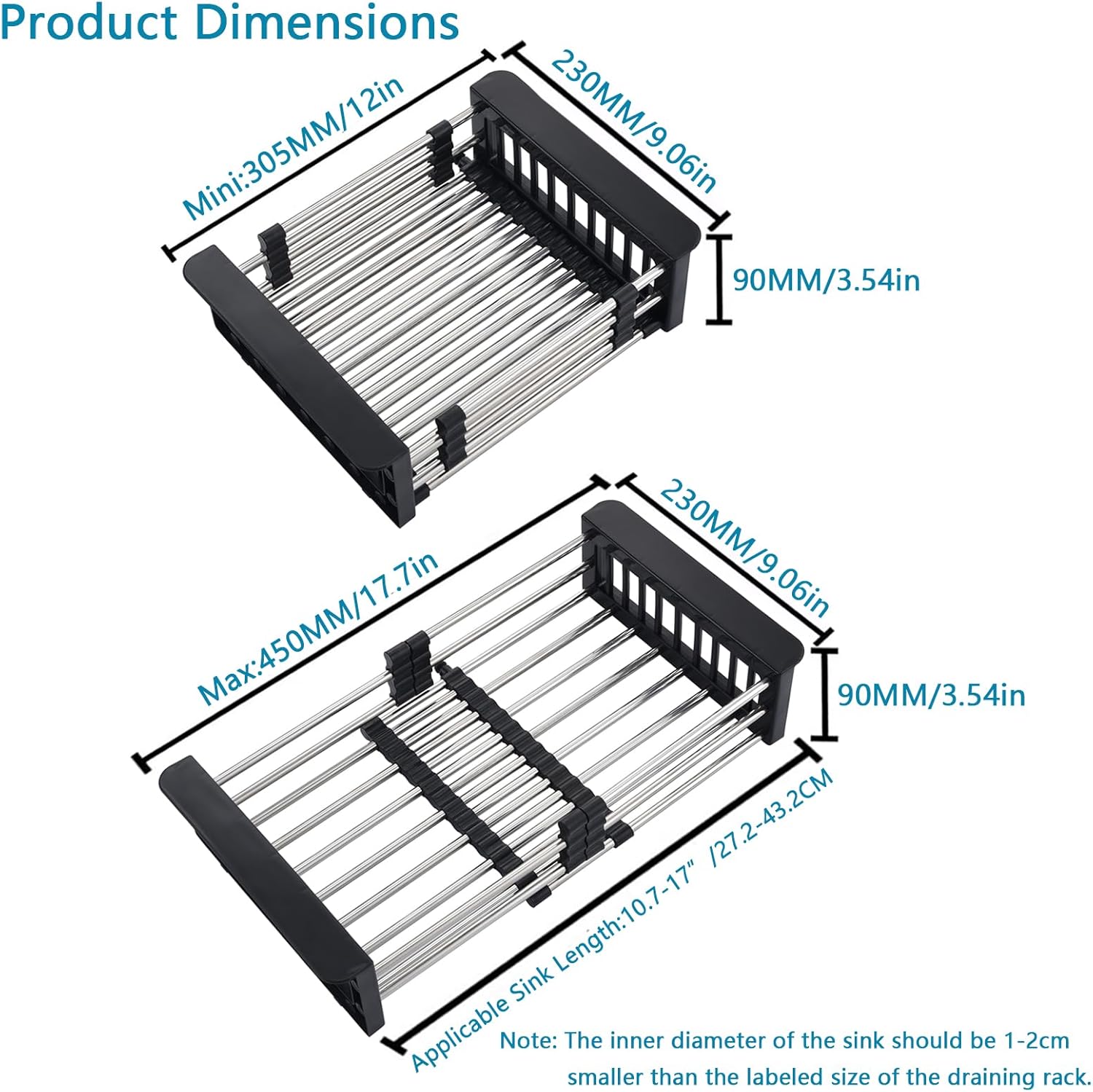 Product Dimensions

Mini:305MM/12in

230MM/9.06in

90MM/3.54in

Max:450MM/17.7in

230MM/9.06in

90MM/3.54in

Applicable Sink Length:10.7-17" /27.2-43.2CM

Note: The inner diameter of the sink should be 1-2cm smaller than the labeled size of the draining rack.