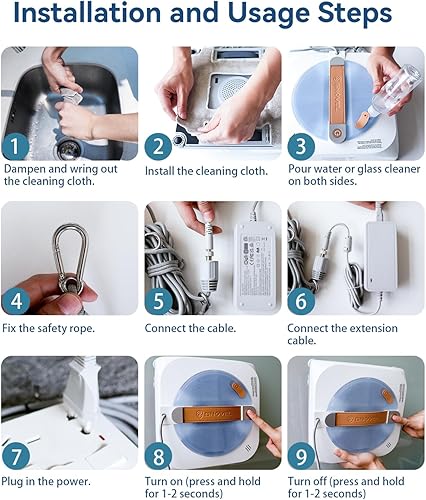 Installation and Usage Steps

1
Dampen and wring out the cleaning cloth.

2
Install the cleaning cloth.

3
Pour water or glass cleaner on both sides.

4
Fix the safety rope.

5
Connect the cable.

6
Connect the extension cable.

7
Plug in the power.

8
Turn on (press and hold for 1-2 seconds)

9
Turn off (press and hold for 1-2 seconds)