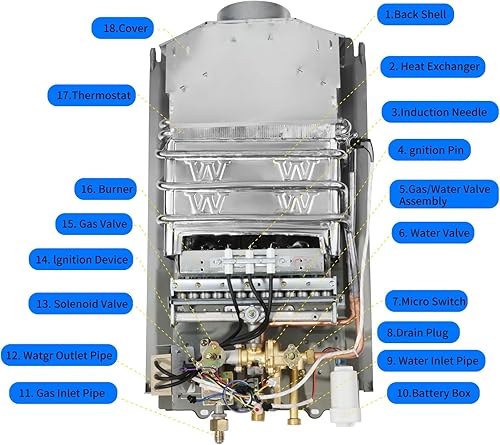 18.Cover

17.Thermostat

16. Burner

15. Gas Valve

14. Ignition Device

13. Solenoid Valve

12. Watgr Outlet Pipe

11. Gas Inlet Pipe

1.Back Shell

2. Heat Exchanger

3.Induction Needle

4. gnition Pin

5.Gas/Water Valve Assembly

6. Water Valve

7.Micro Switch

8.Drain Plug

9. Water Inlet Pipe

10.Battery Box