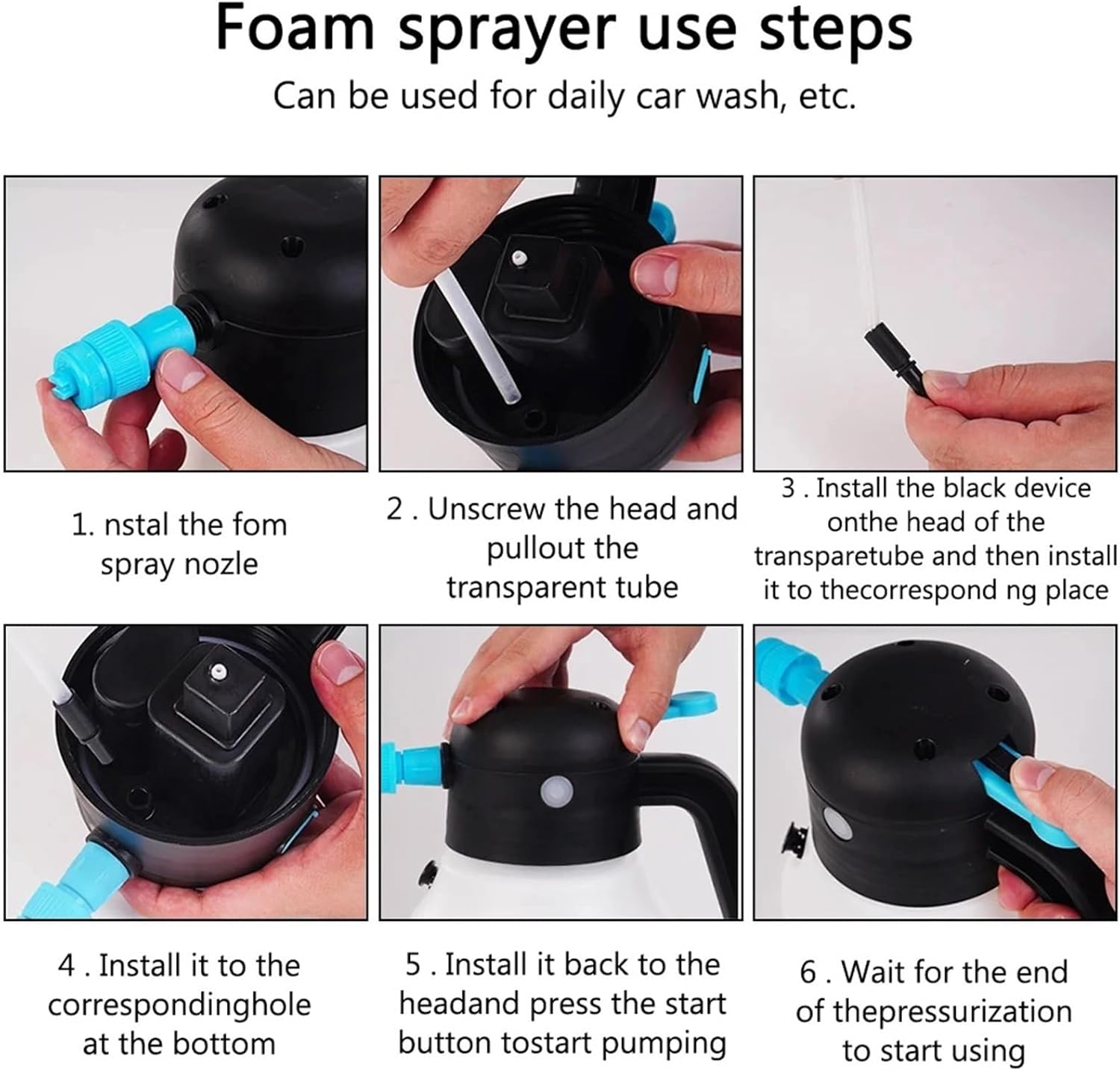 Foam sprayer use steps
Can be used for daily car wash, etc.

1. nstal the fom spray nozle

2 . Unscrew the head and pullout the transparent tube

3 . Install the black device onthe head of the transparetube and then install it to thecorrespond ng place

4 . Install it to the correspondinghole at the bottom

5 . Install it back to the headand press the start button tostart pumping

6 . Wait for the end of thepressurization to start using