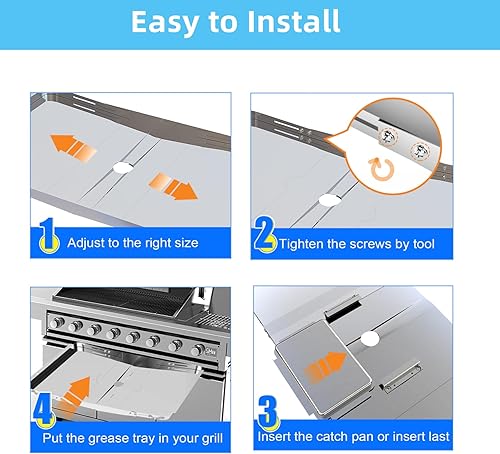 Easy to Install

1 Adjust to the right size

2 Tighten the screws by tool

4 Put the grease tray in your grill

3 Insert the catch pan or insert last