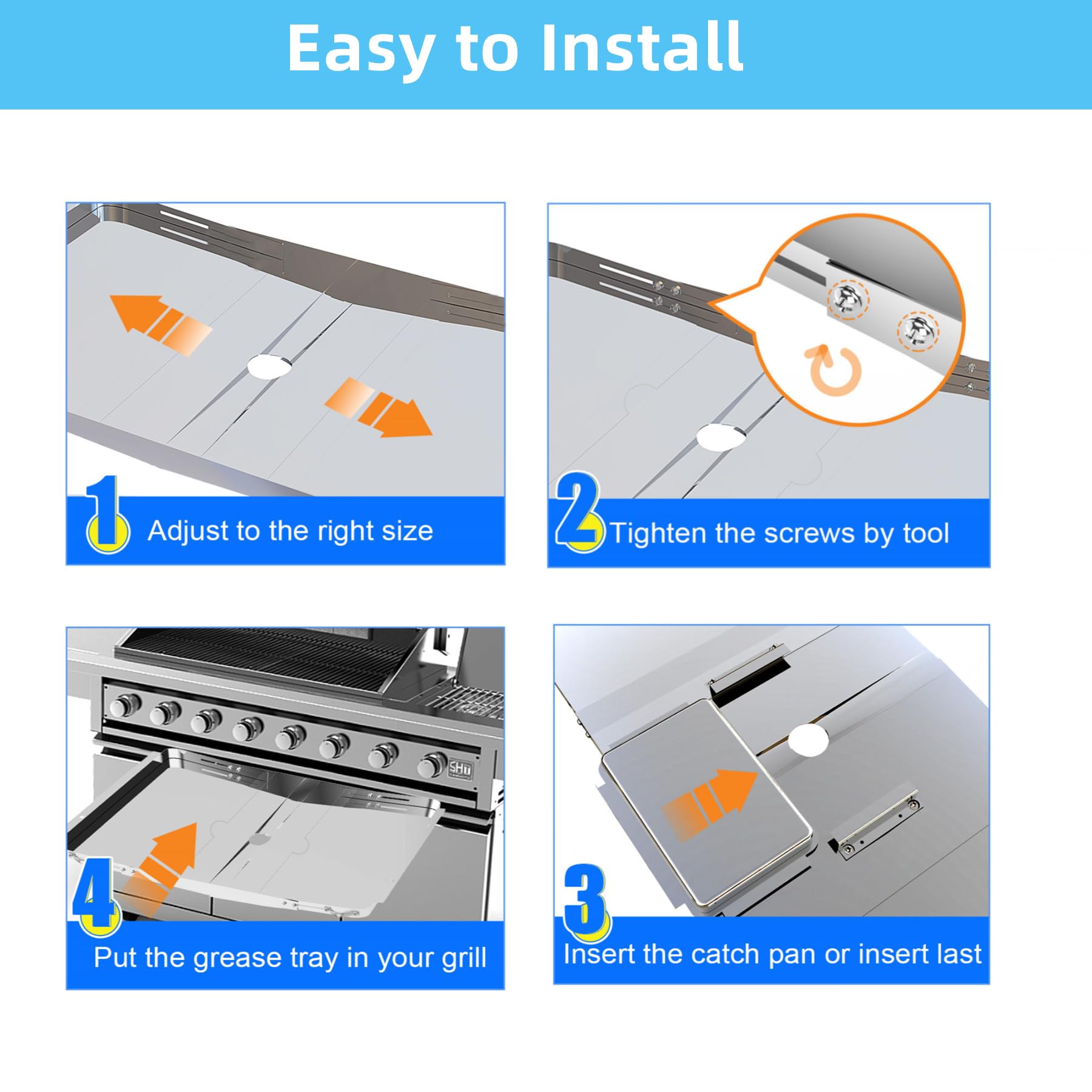 Easy to Install

1 Adjust to the right size

2 Tighten the screws by tool

SHT

4 Put the grease tray in your grill

3 Insert the catch pan or insert last