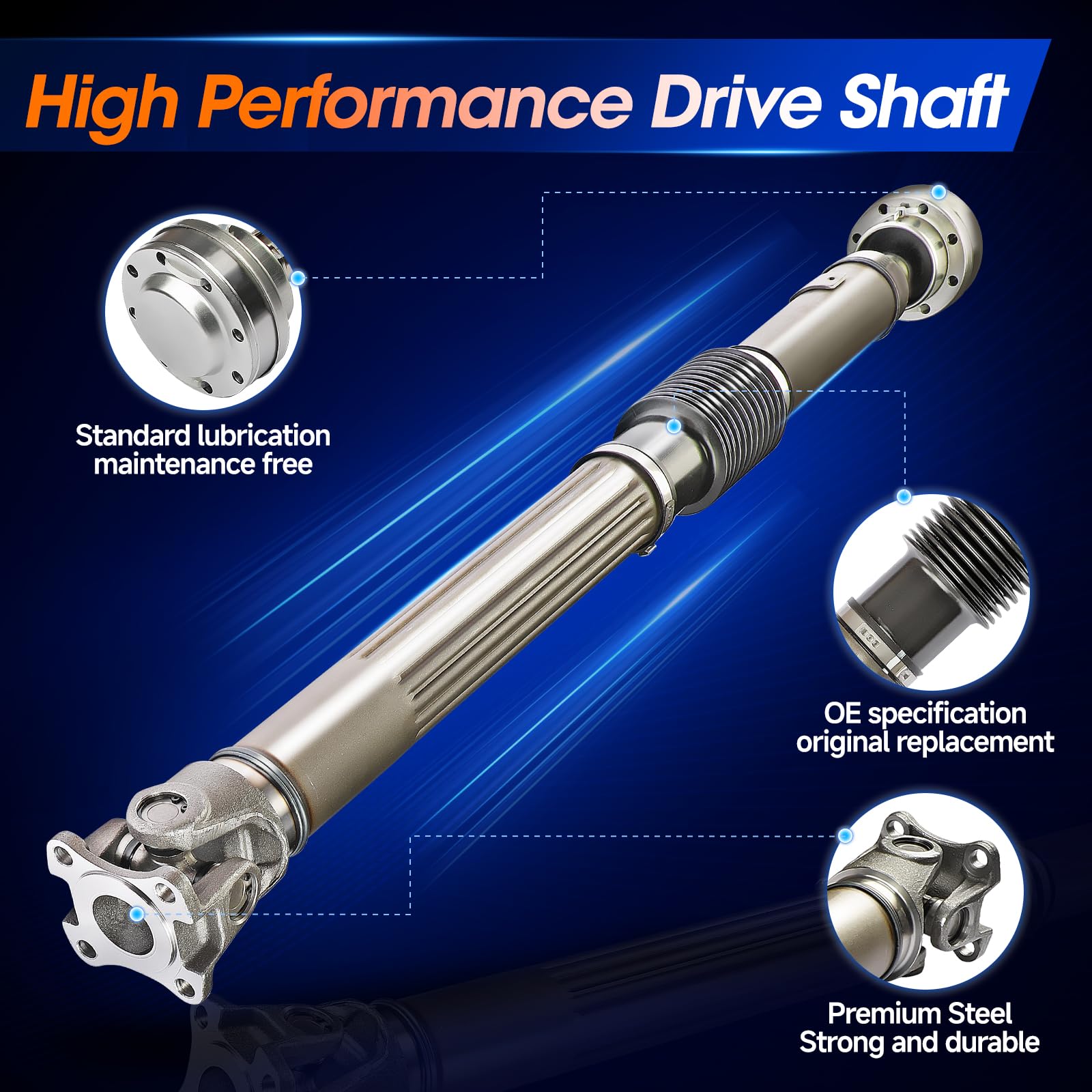 High Performance Drive Shaft

Standard lubrication maintenance free

OE specification original replacement

Premium Steel Strong and durable