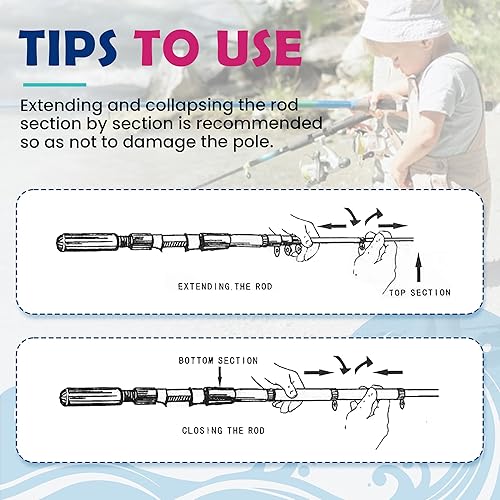 TIPS TO USE

Extending and collapsing the rod section by section is recommended so as not to damage the pole.

EXTENDING.THE ROD

TOP SECTION

BOTTOM SECTION

CLOSING THE ROD