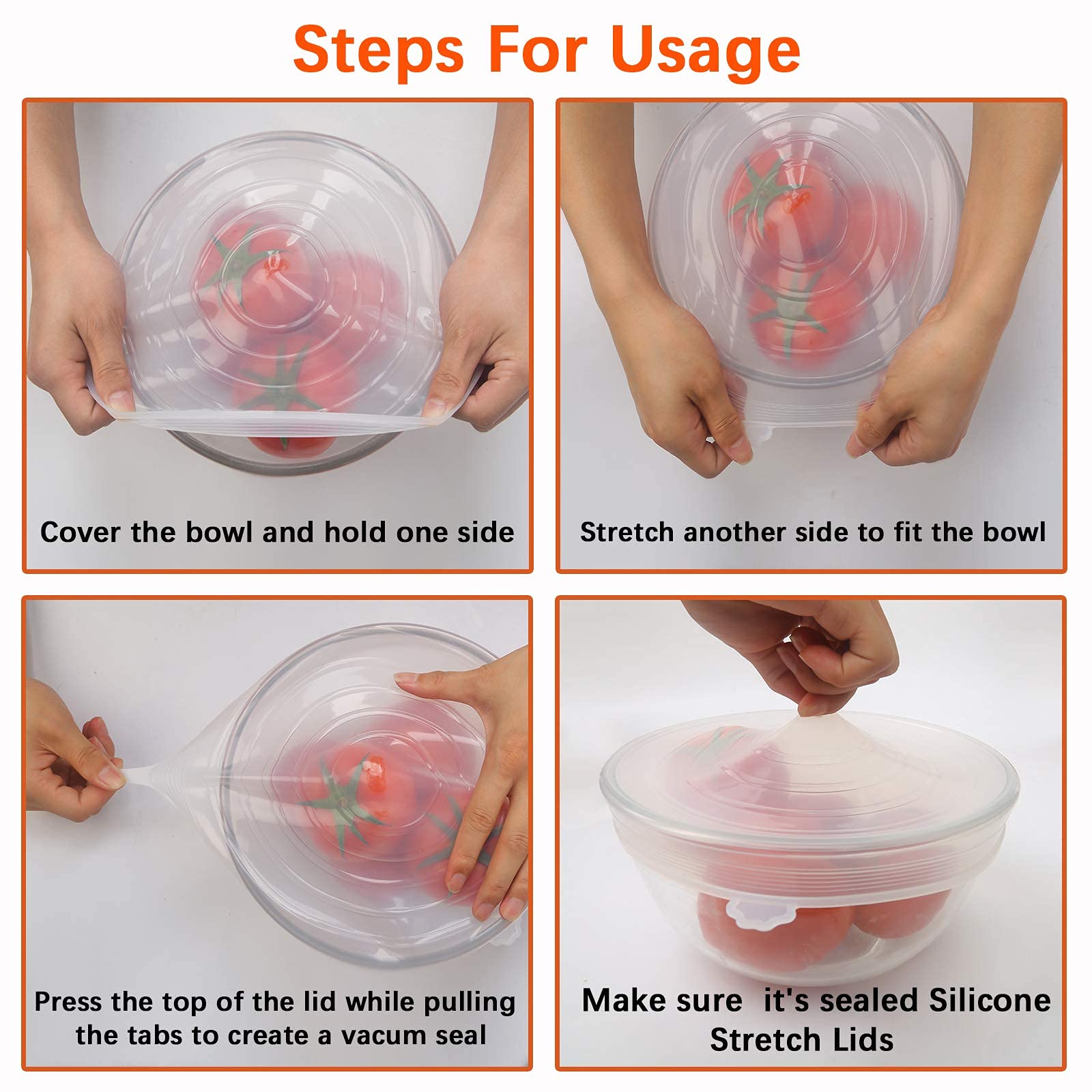 Steps For Usage

Cover the bowl and hold one side

Stretch another side to fit the bowl

Press the top of the lid while pulling the tabs to create a vacum seal

Make sure it's sealed Silicone Stretch Lids