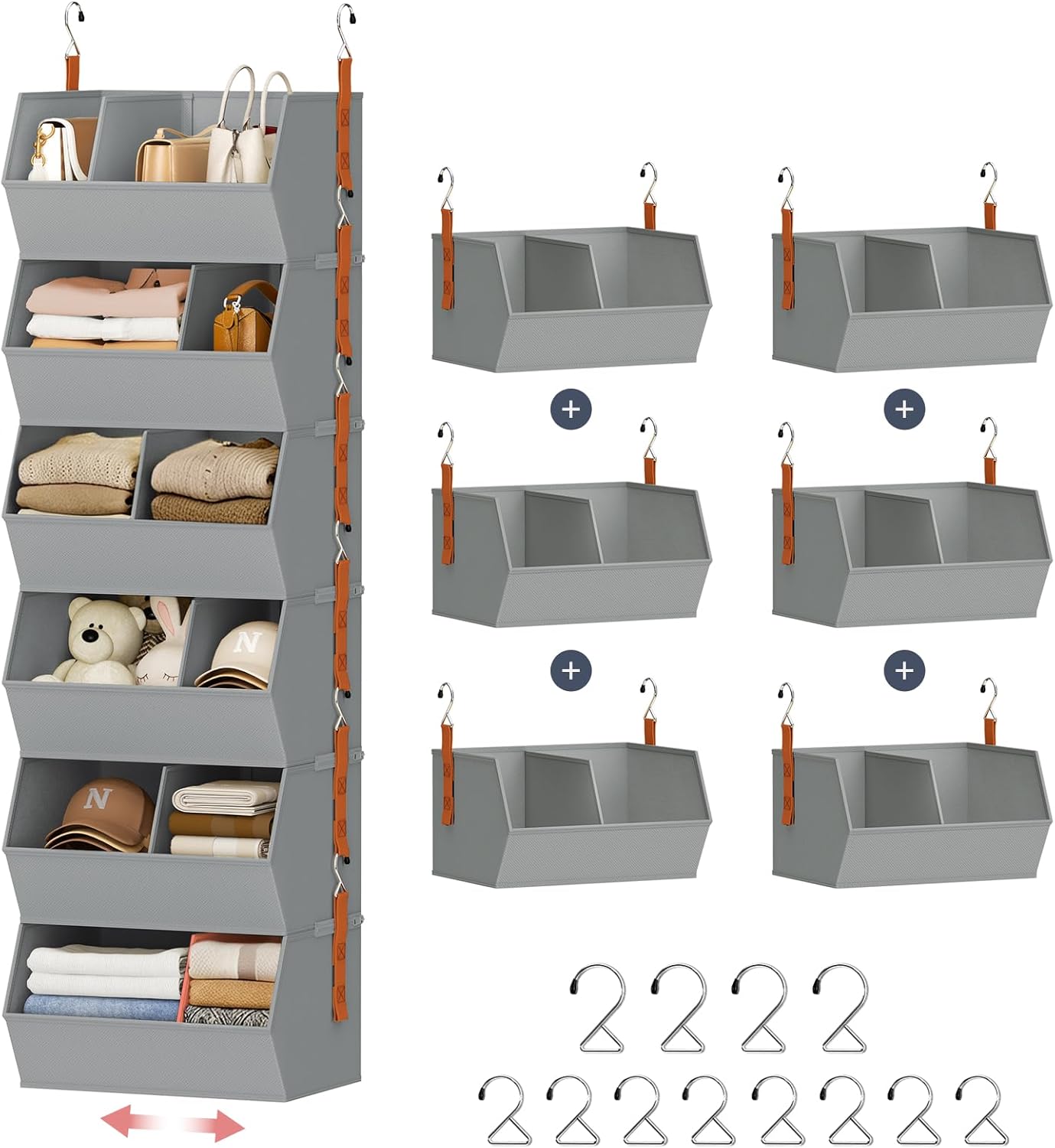 N

N

+

+

+

+