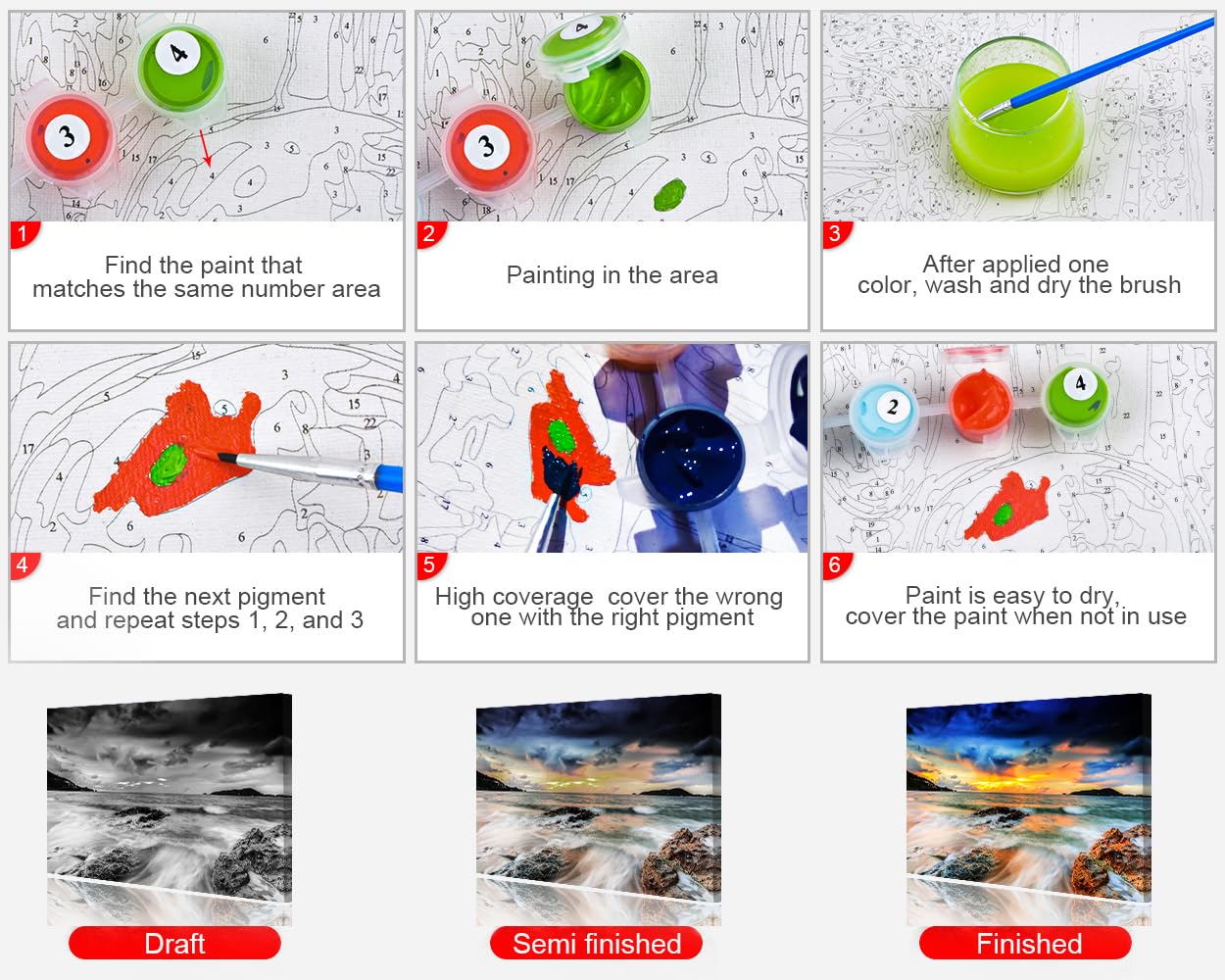 1
Find the paint that matches the same number area

2
Painting in the area

3
After applied one color, wash and dry the brush

4
Find the next pigment and repeat steps 1, 2, and 3

5
High coverage cover the wrong one with the right pigment

6
Paint is easy to dry, cover the paint when not in use

Draft

Semi finished

Finished