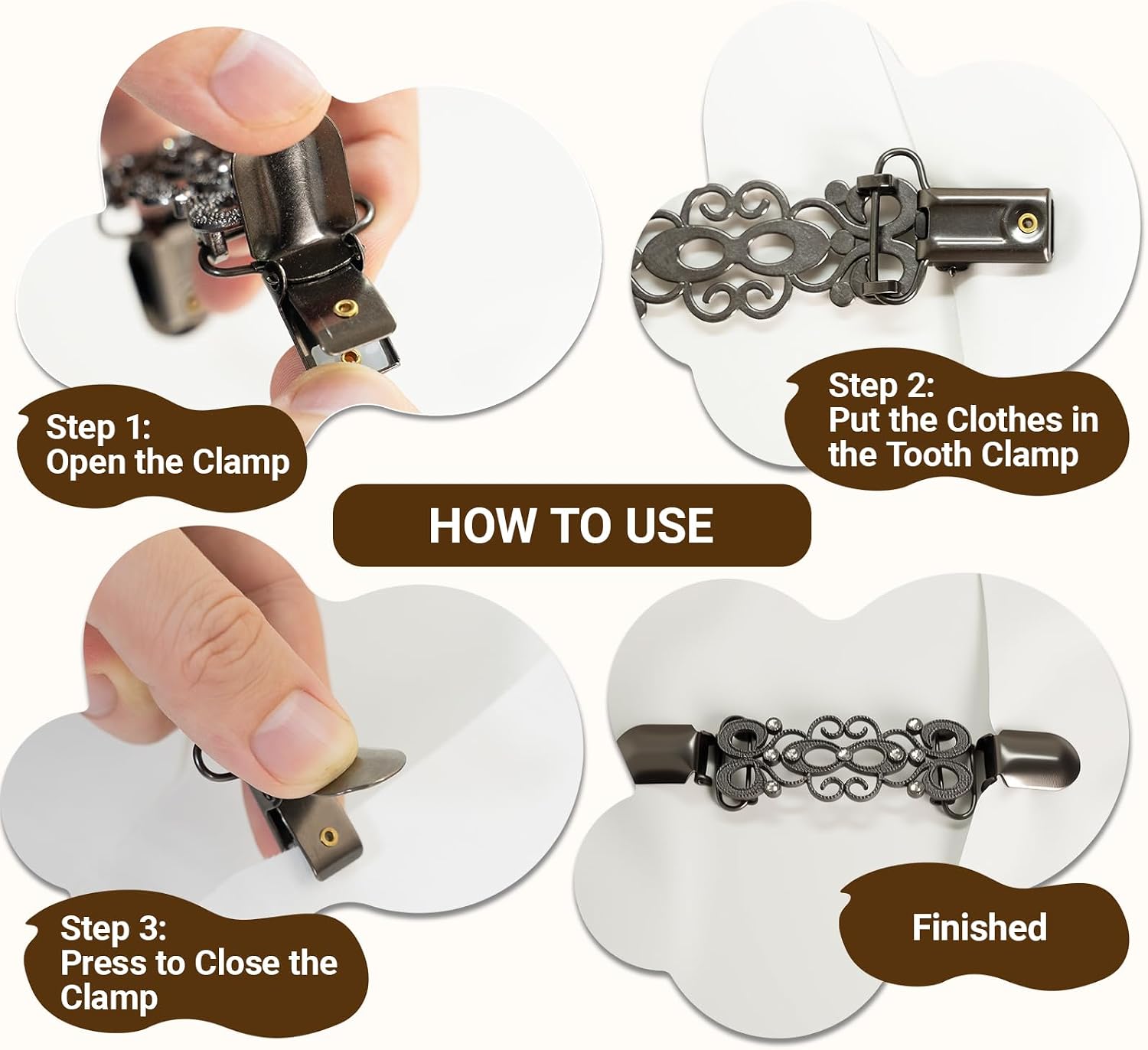 Step 1:
Open the Clamp

Step 2:
Put the Clothes in the Tooth Clamp

HOW TO USE

Step 3:
Press to Close the Clamp

Finished