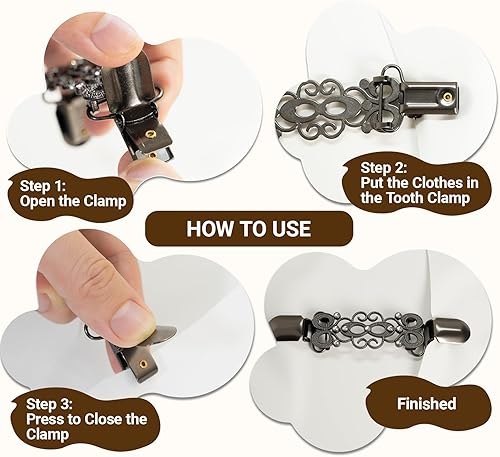 Step 1:
Open the Clamp

Step 2:
Put the Clothes in the Tooth Clamp

HOW TO USE

Step 3:
Press to Close the Clamp

Finished