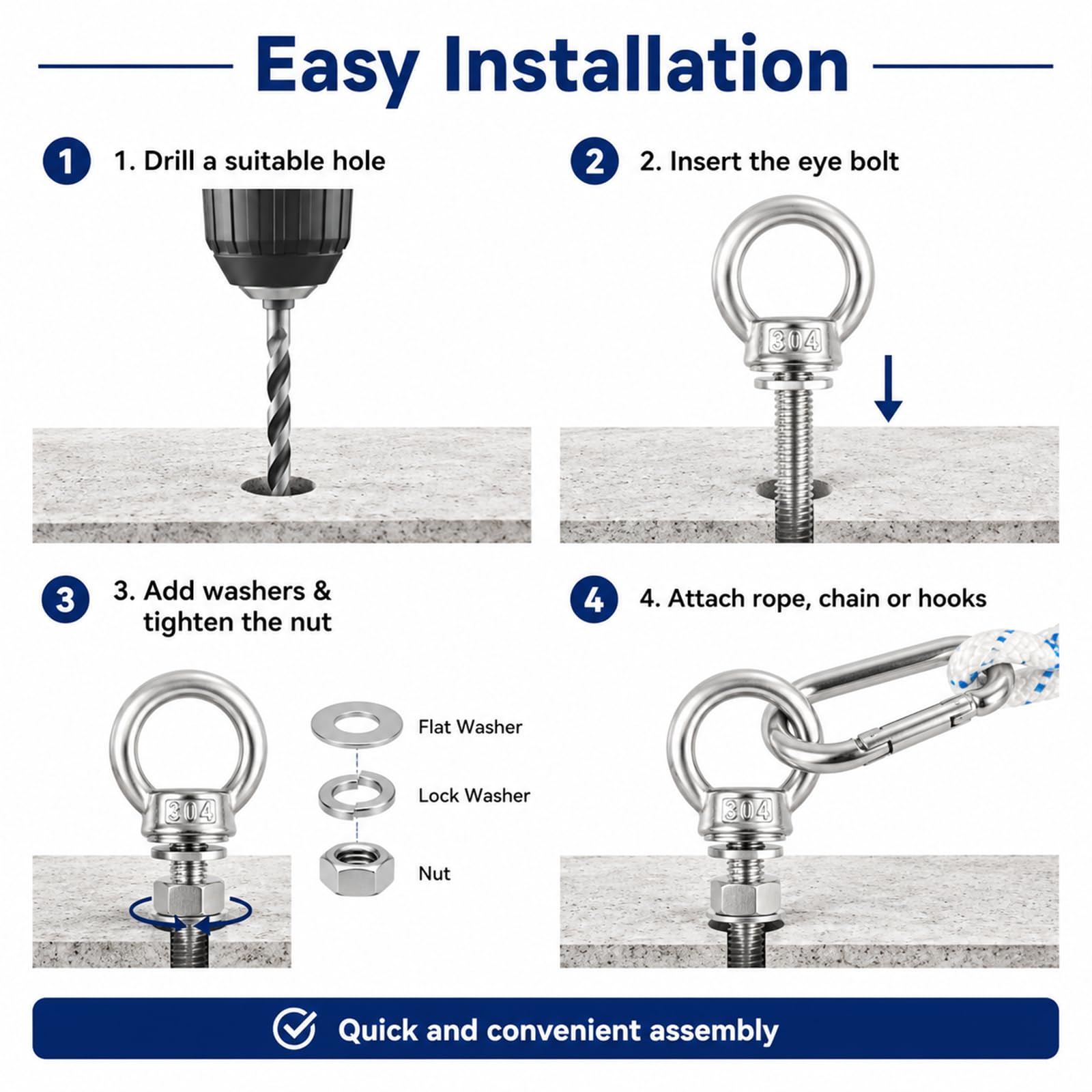 Easy Installation

1 1. Drill a suitable hole

2 2. Insert the eye bolt

304

3 3. Add washers & tighten the nut

304

Flat Washer

Lock Washer

Nut

4 4. Attach rope, chain or hooks

304

Quick and convenient assembly