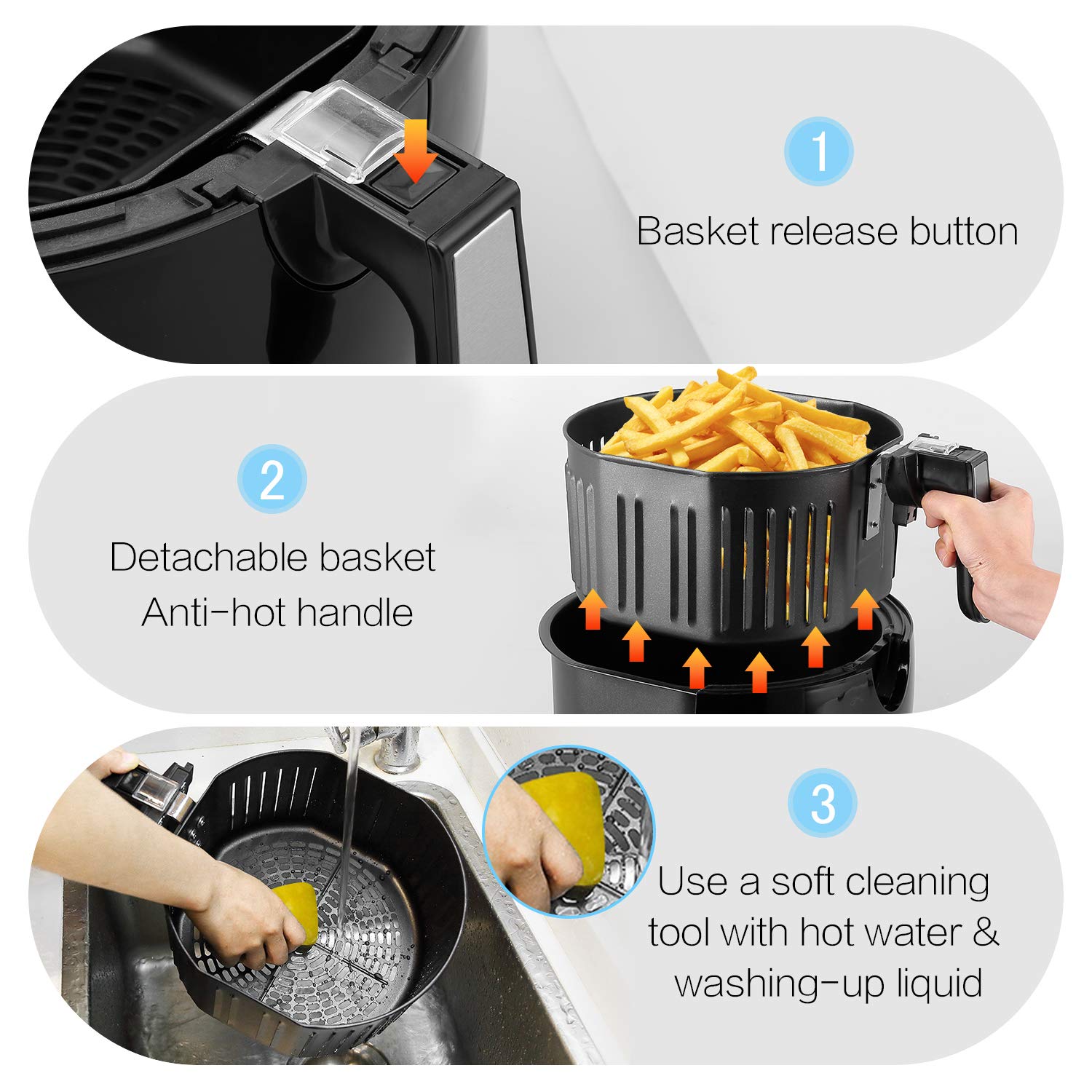 1

Basket release button

2

Detachable basket
Anti-hot handle

3

Use a soft cleaning tool with hot water & washing-up liquid