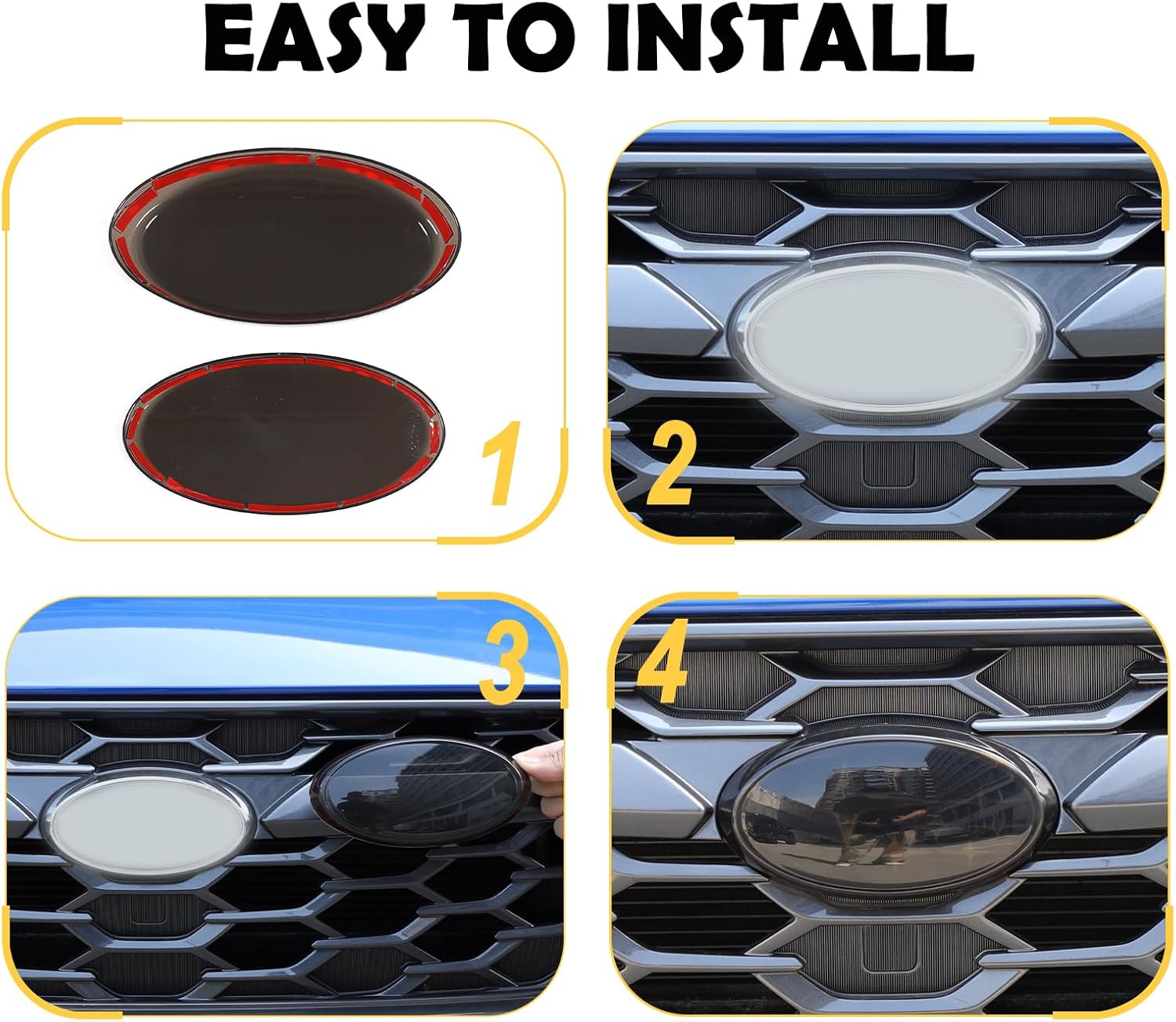 EASY TO INSTALL

1

2

3

4