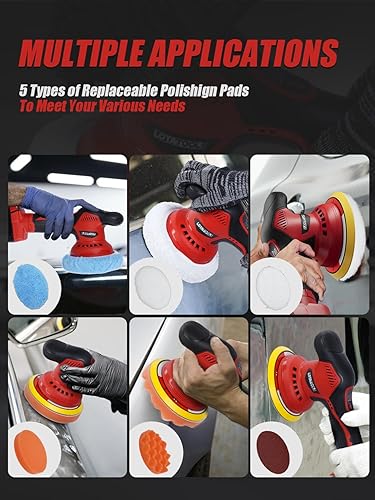 MULTIPLE APPLICATIONS

5 Types of Replaceable Polishign Pads
To Meet Your Various Needs