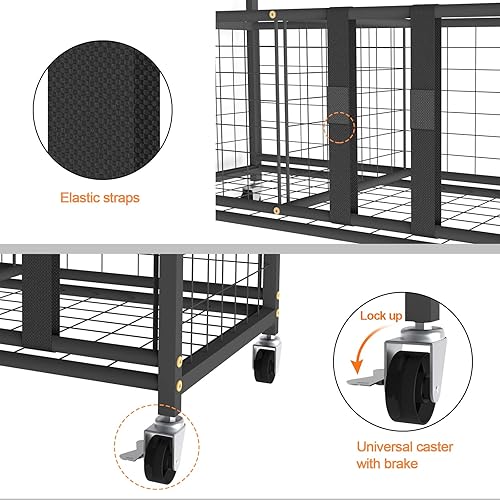 Elastic straps

Lock up

Universal caster with brake