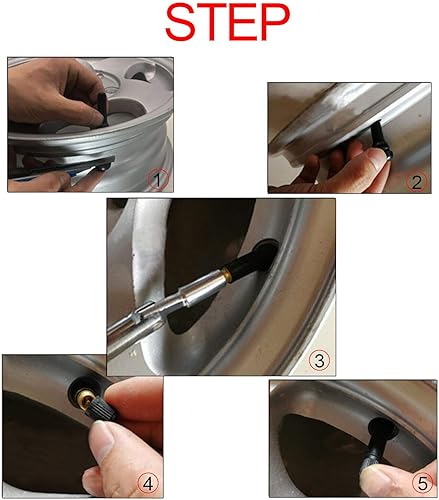 STEP

1

2

3

4

5