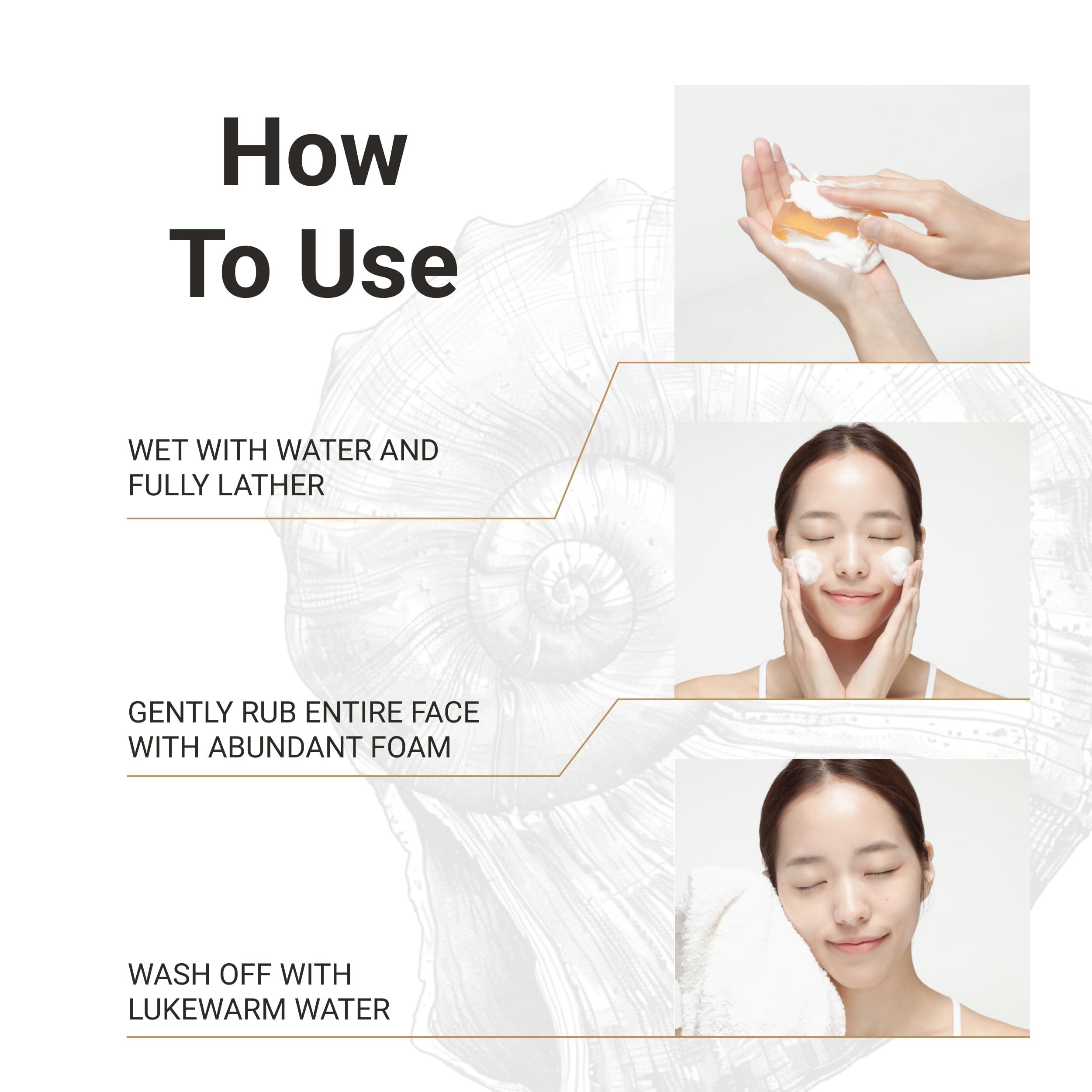 How To Use

WET WITH WATER AND FULLY LATHER

GENTLY RUB ENTIRE FACE WITH ABUNDANT FOAM

WASH OFF WITH LUKEWARM WATER