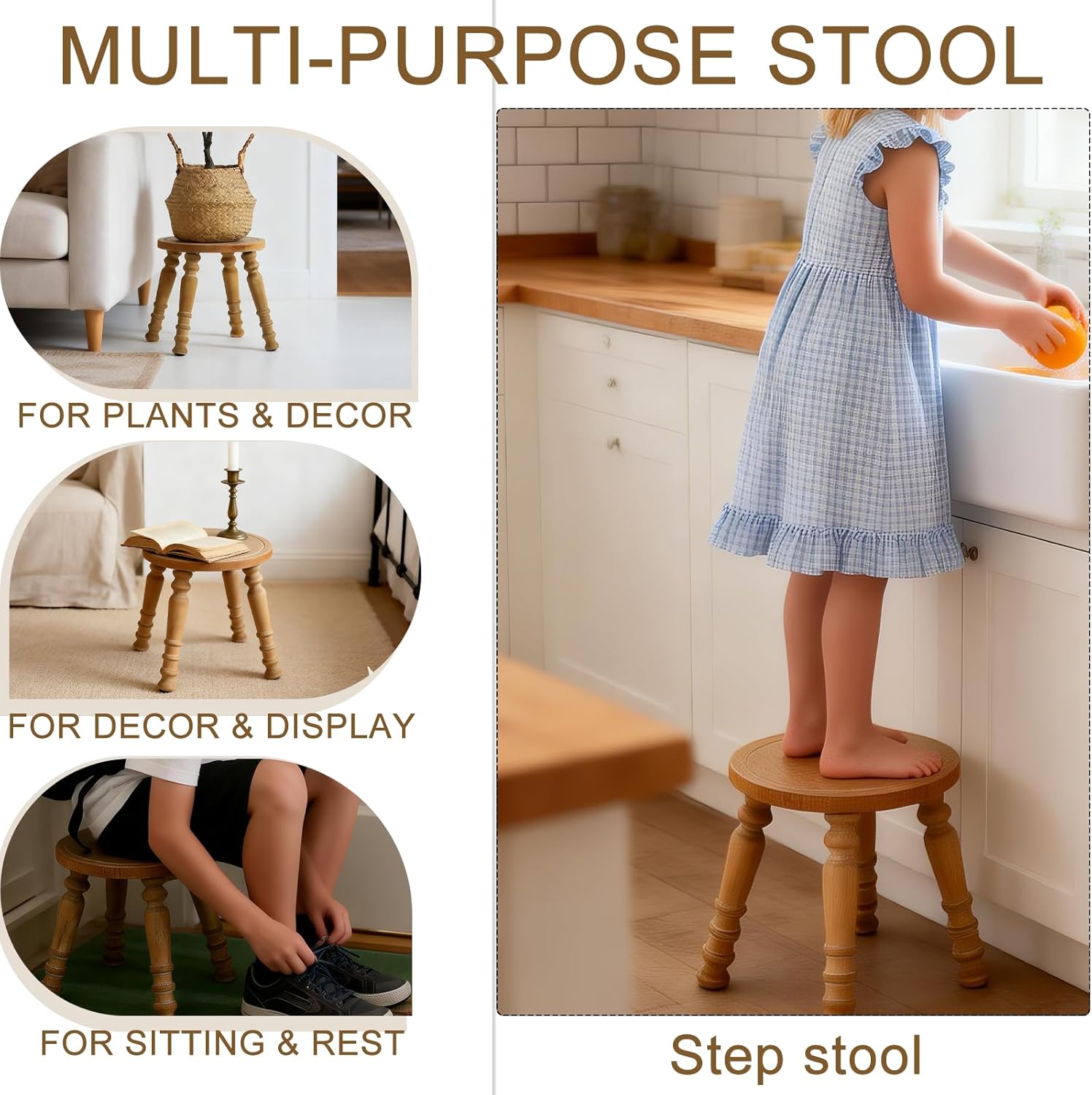 MULTI-PURPOSE STOOL

FOR PLANTS & DECOR

FOR DECOR & DISPLAY

FOR SITTING & REST

Step stool