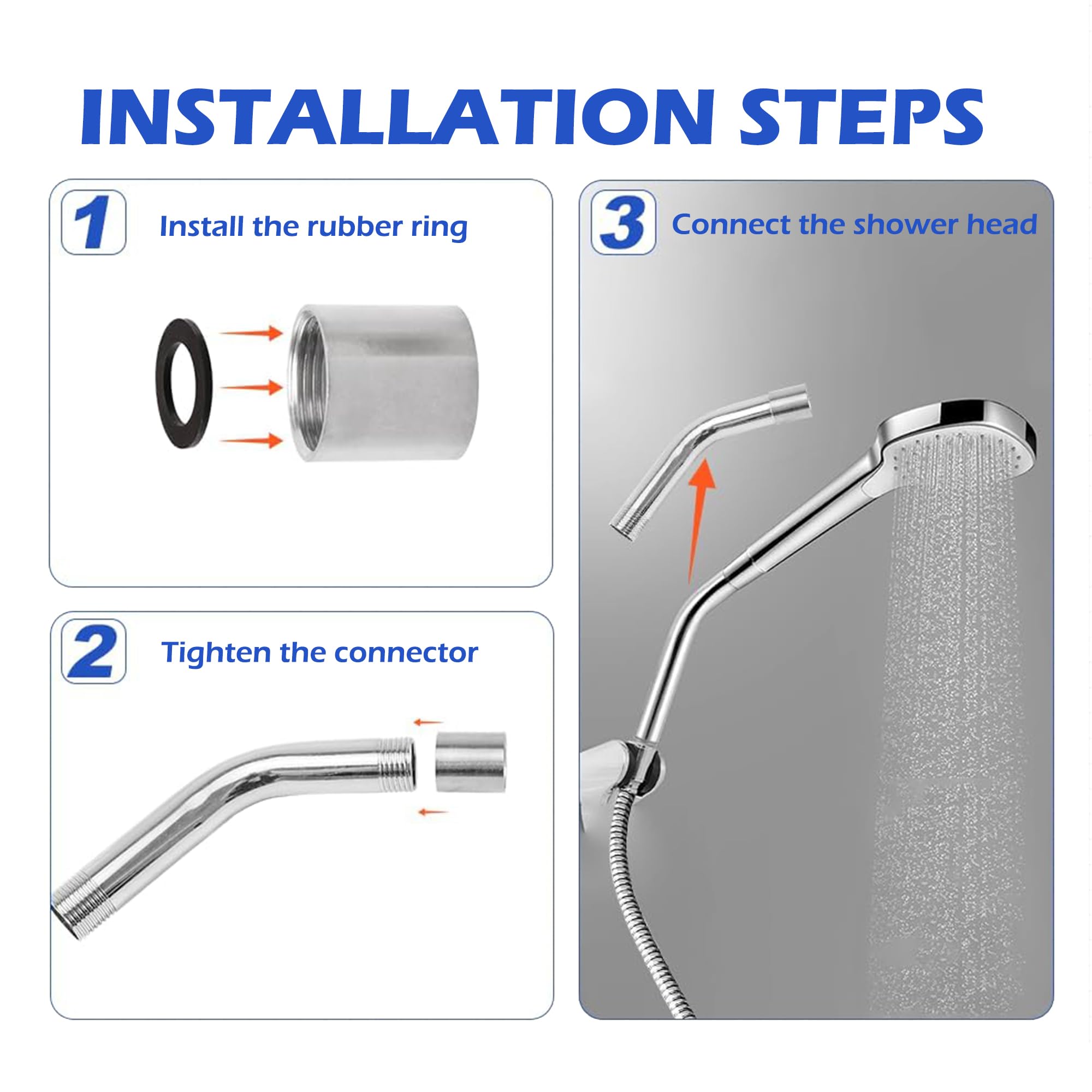 INSTALLATION STEPS

1

Install the rubber ring

2

Tighten the connector

3

Connect the shower head