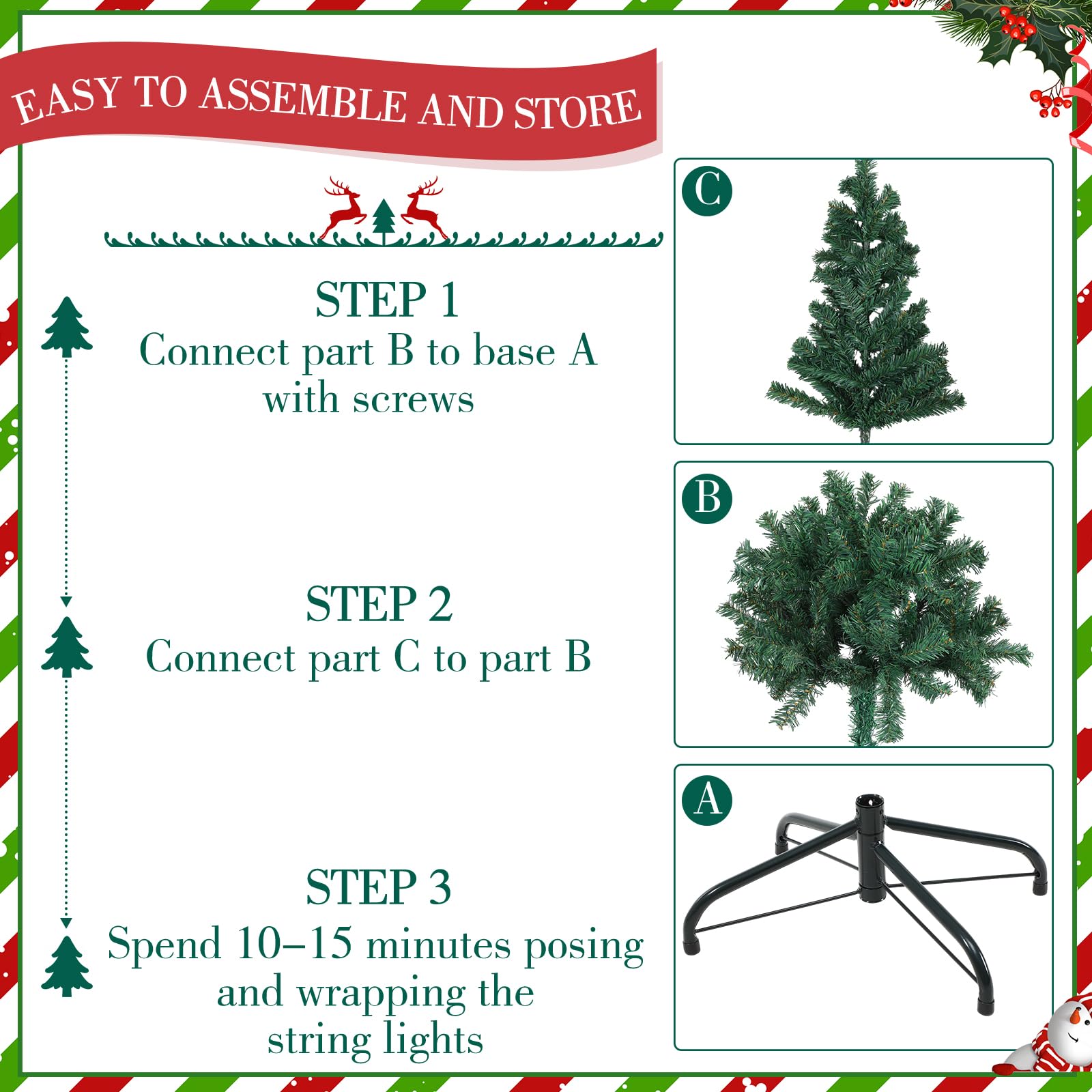 EASY TO ASSEMBLE AND STORE

STEP 1
Connect part B to base A with screws

STEP 2
Connect part C to part B

STEP 3
Spend 10–15 minutes posing and wrapping the string lights

C

B

A