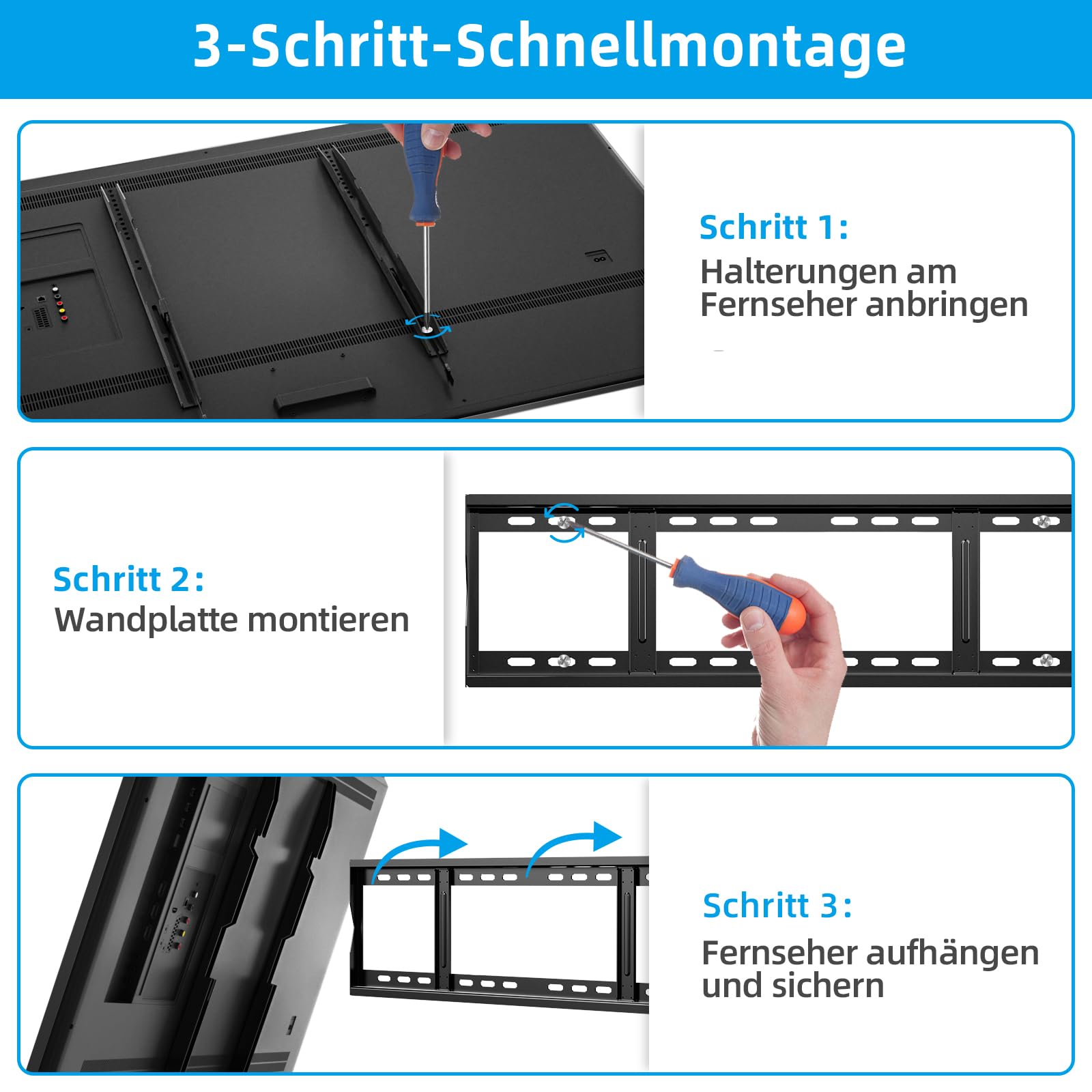 3-Schritt-Schnellmontage

Schritt 1:
Halterungen am Fernseher anbringen

Schritt 2:
Wandplatte montieren

Schritt 3:
Fernseher aufhängen und sichern