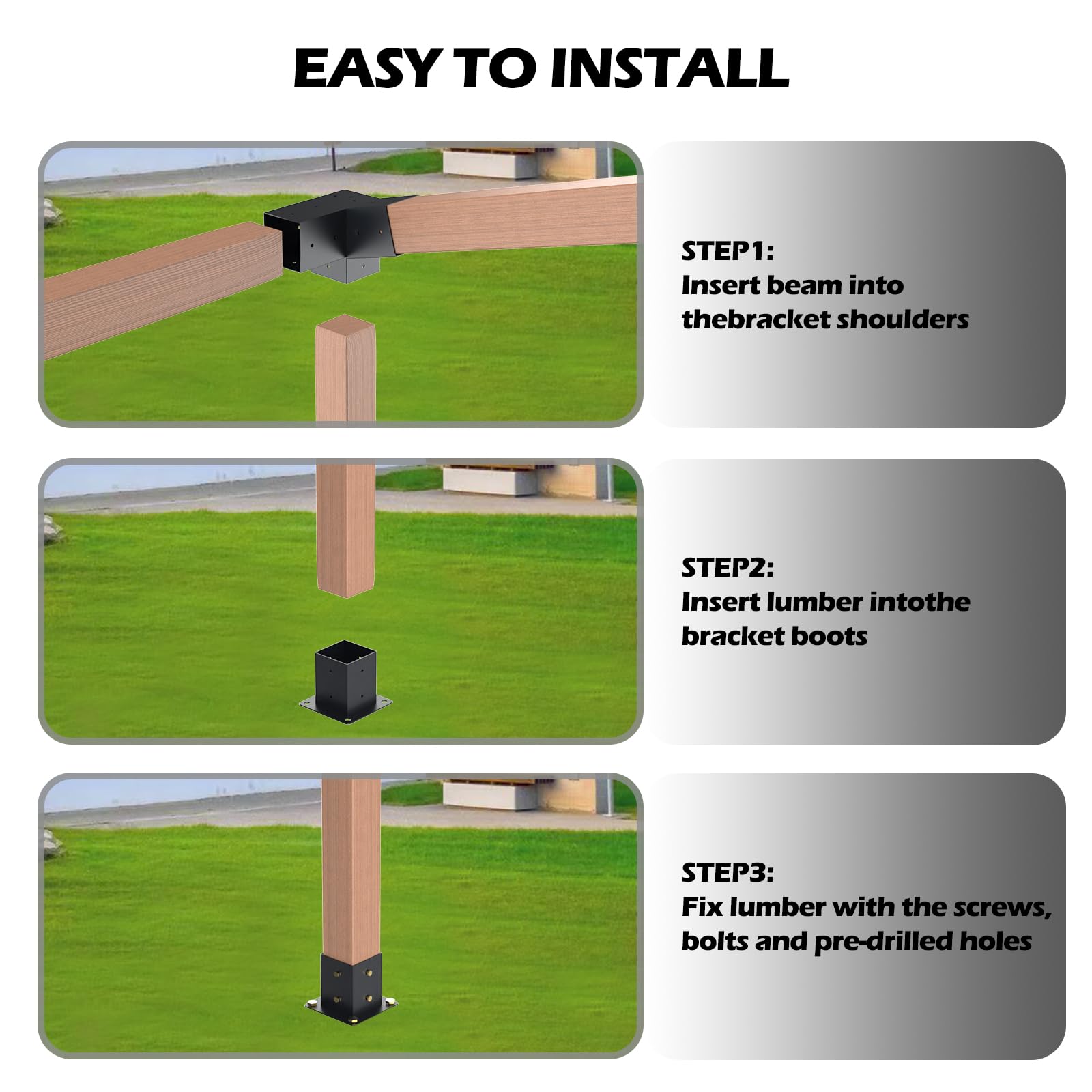 EASY TO INSTALL

STEP1:
Insert beam into thebracket shoulders

STEP2:
Insert lumber intothe bracket boots

STEP3:
Fix lumber with the screws, bolts and pre-drilled holes