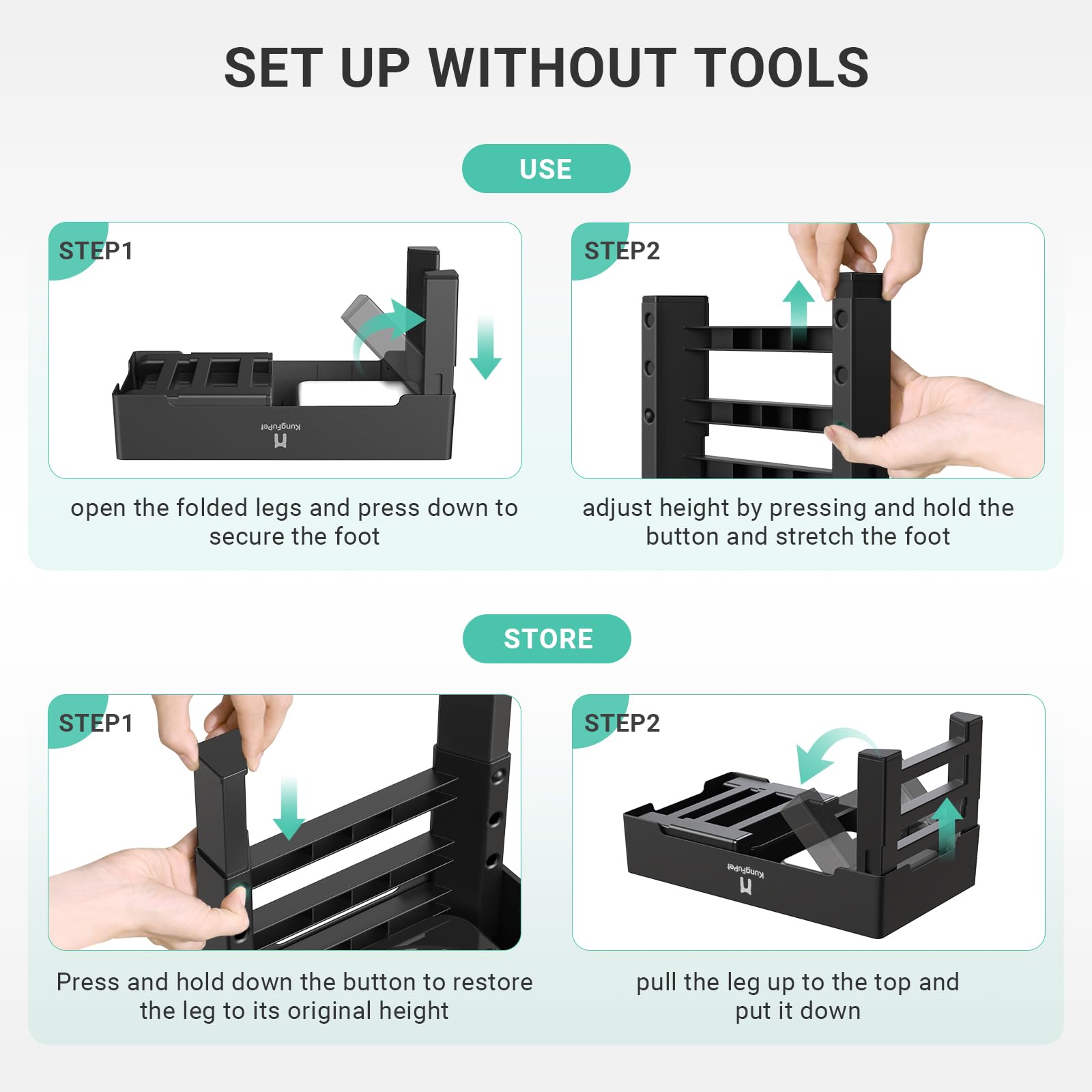 SET UP WITHOUT TOOLS

USE

STEP1

KungFuPet

open the folded legs and press down to secure the foot

STEP2

adjust height by pressing and hold the button and stretch the foot

STORE

STEP1

Press and hold down the button to restore the leg to its original height

STEP2

KungFuPet

pull the leg up to the top and put it down