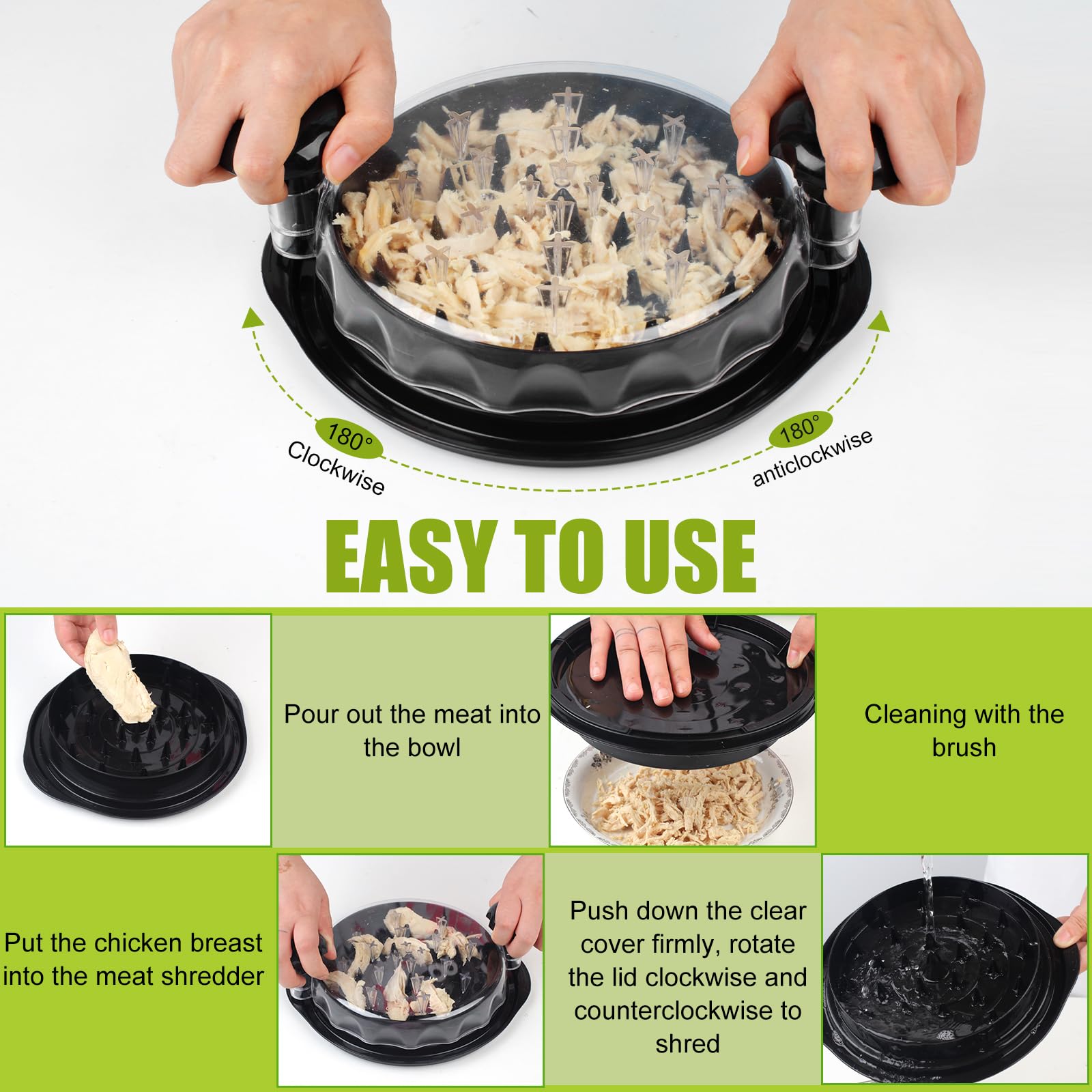 180°
Clockwise

180°
anticlockwise

EASY TO USE

Pour out the meat into the bowl

Cleaning with the brush

Put the chicken breast into the meat shredder

Push down the clear cover firmly, rotate the lid clockwise and counterclockwise to shred