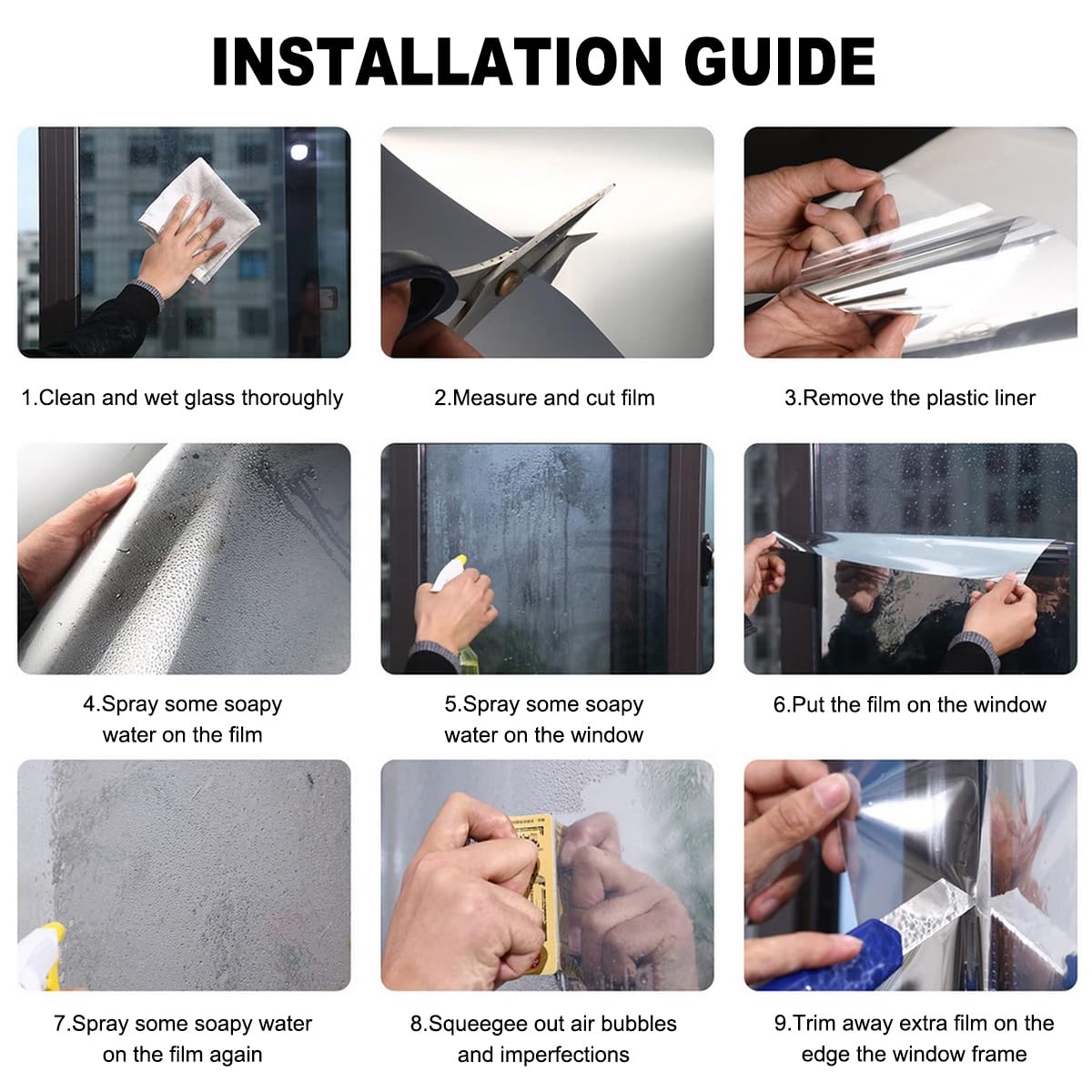 INSTALLATION GUIDE

1.Clean and wet glass thoroughly

2.Measure and cut film

3.Remove the plastic liner

4.Spray some soapy water on the film

5.Spray some soapy water on the window

6.Put the film on the window

7.Spray some soapy water on the film again

8.Squeegee out air bubbles and imperfections

9.Trim away extra film on the edge the window frame