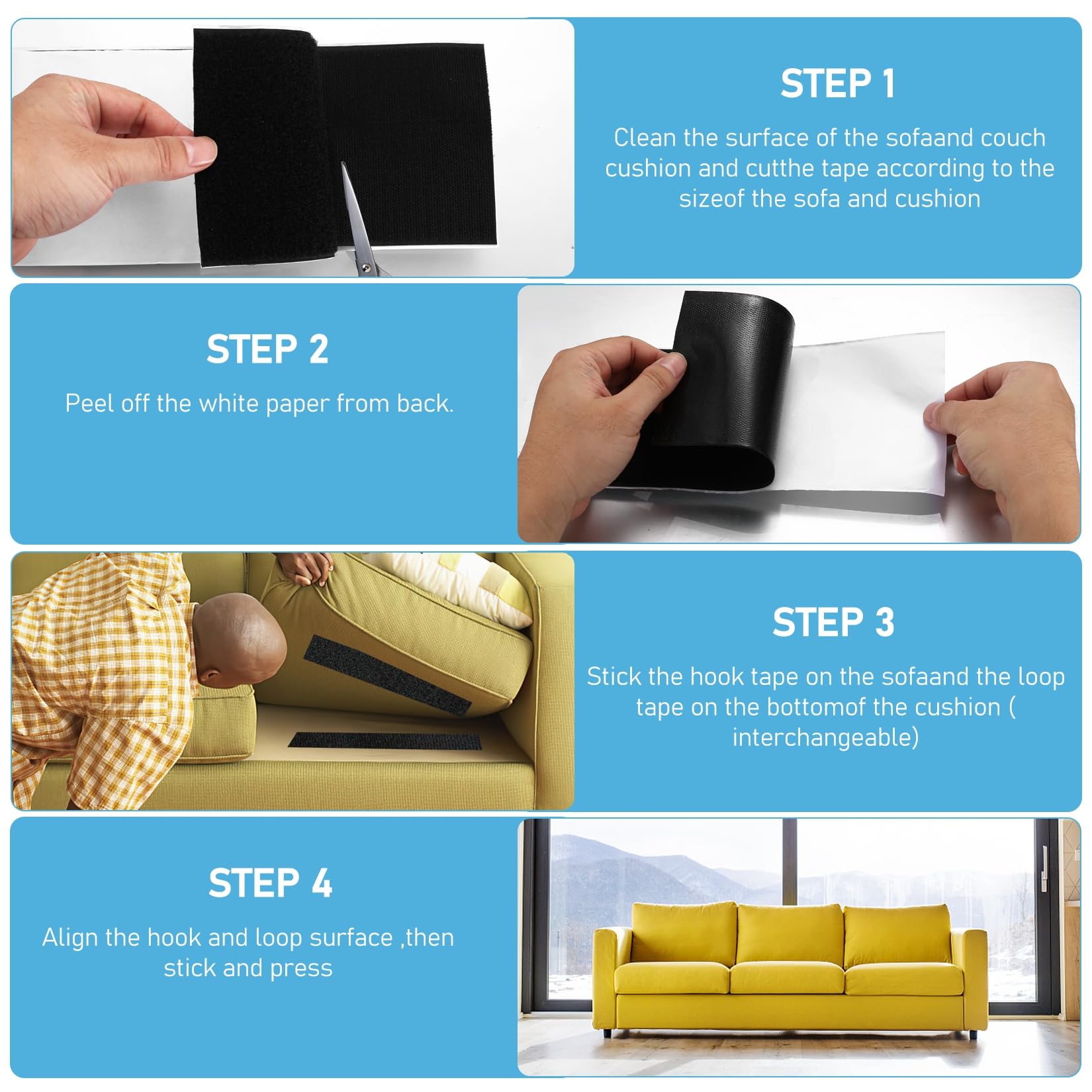 STEP 1

Clean the surface of the sofaand couch cushion and cutthe tape according to the sizeof the sofa and cushion

STEP 2

Peel off the white paper from back.

STEP 3

Stick the hook tape on the sofaand the loop tape on the bottomof the cushion ( interchangeable)

STEP 4

Align the hook and loop surface ,then stick and press