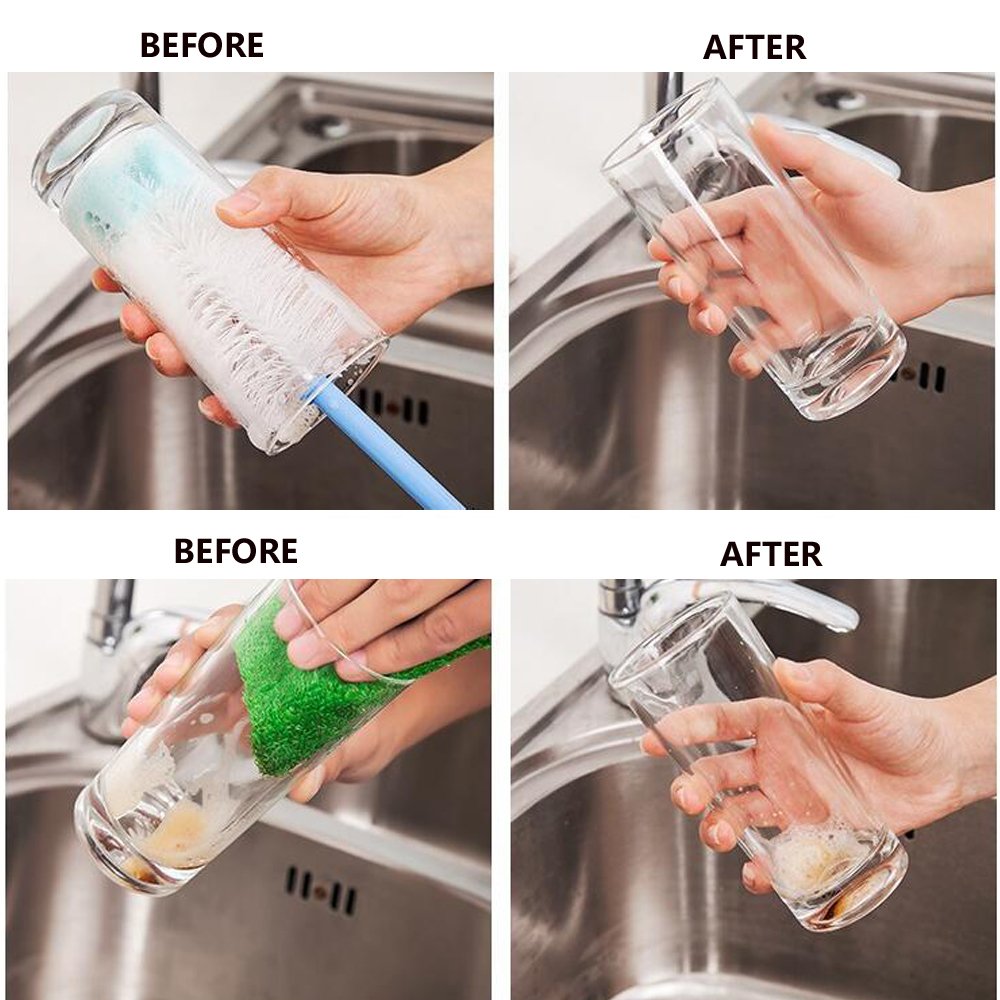 BEFORE

AFTER

BEFORE

AFTER