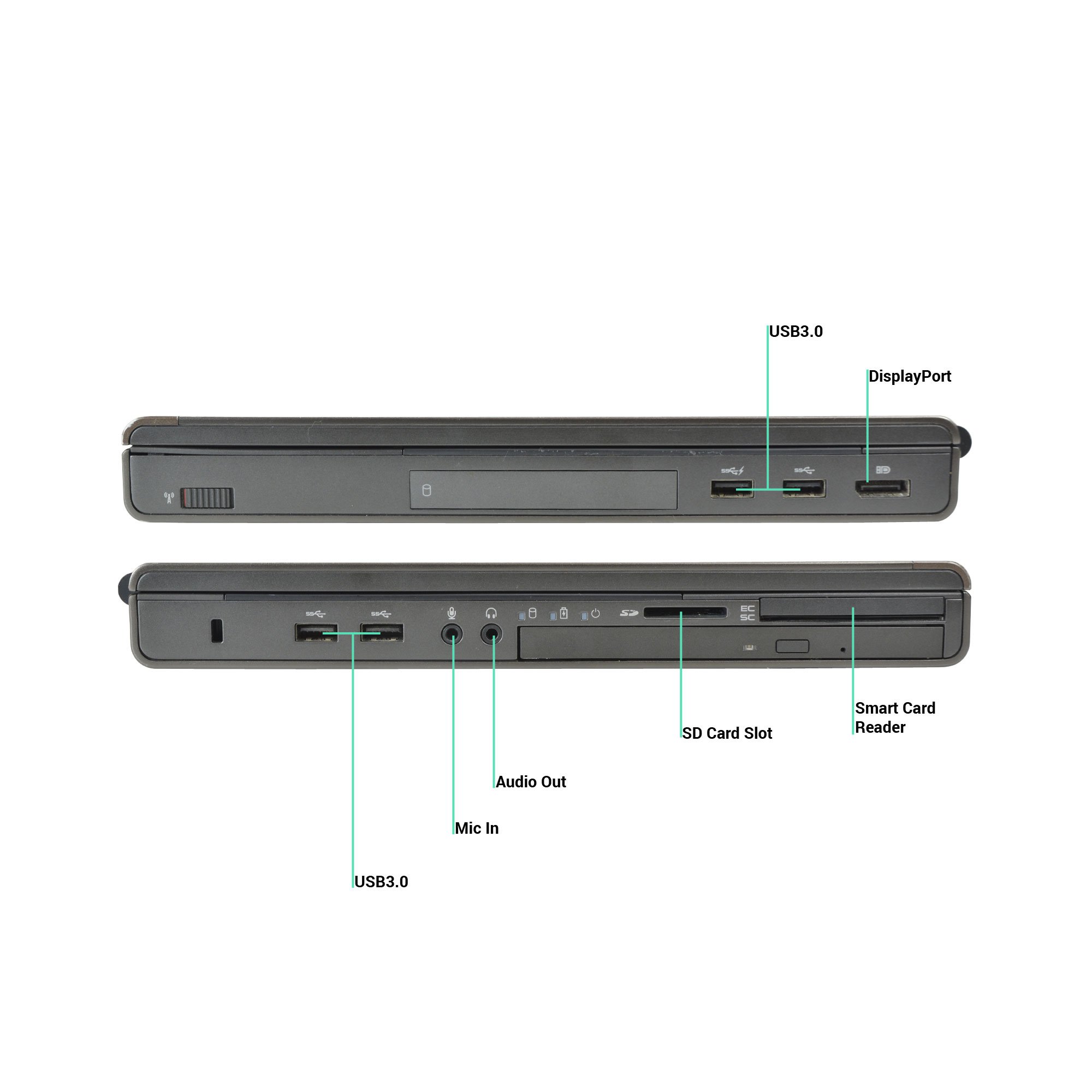 USB3.0

DisplayPort

SS

SS

SS

SS

SD

EC
SC

Smart Card Reader

SD Card Slot

Audio Out

Mic In

USB3.0