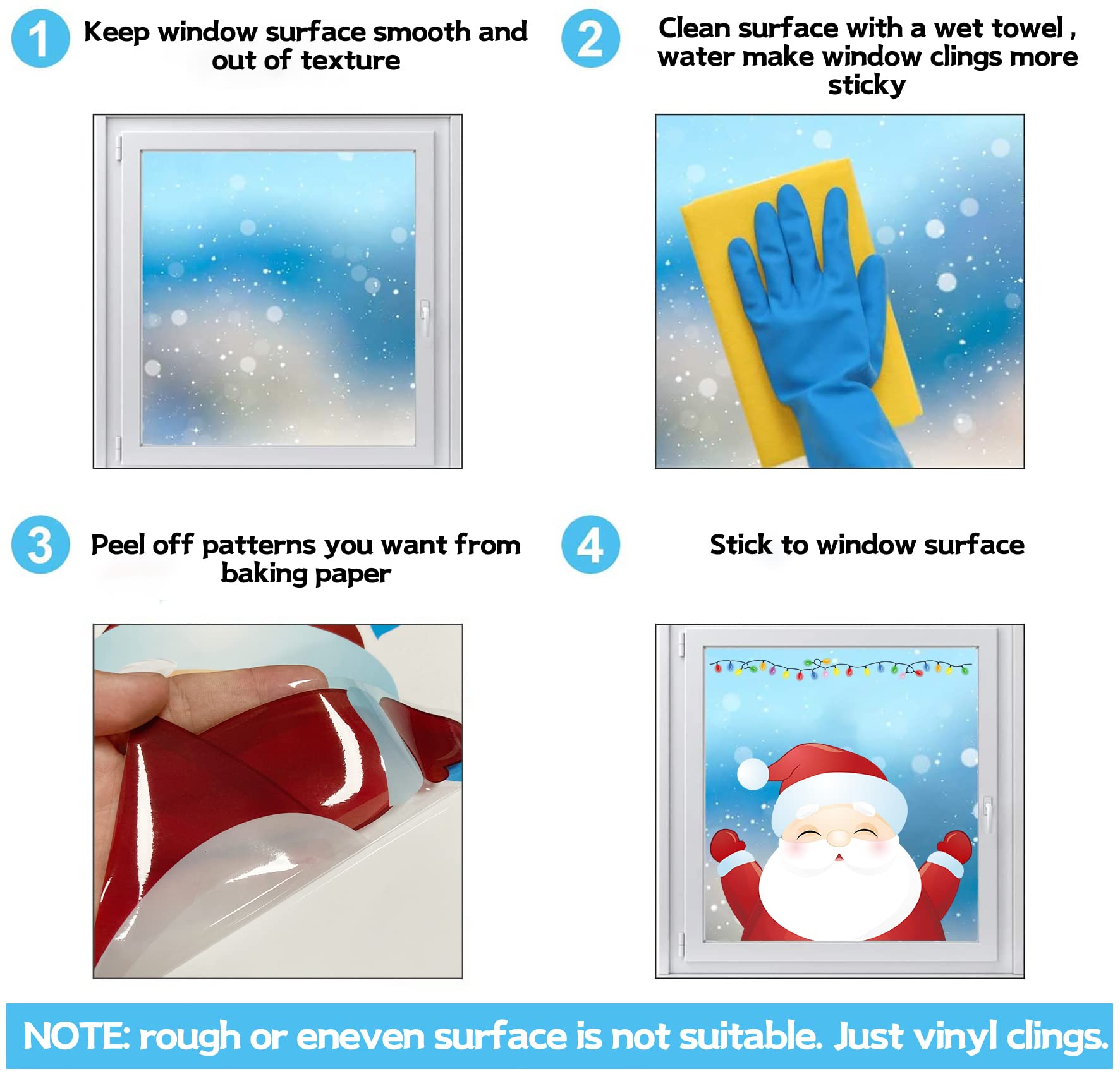 1 Keep window surface smooth and out of texture

2 Clean surface with a wet towel , water make window clings more sticky

3 Peel off patterns you want from baking paper

4 Stick to window surface

NOTE: rough or eneven surface is not suitable. Just vinyl clings.