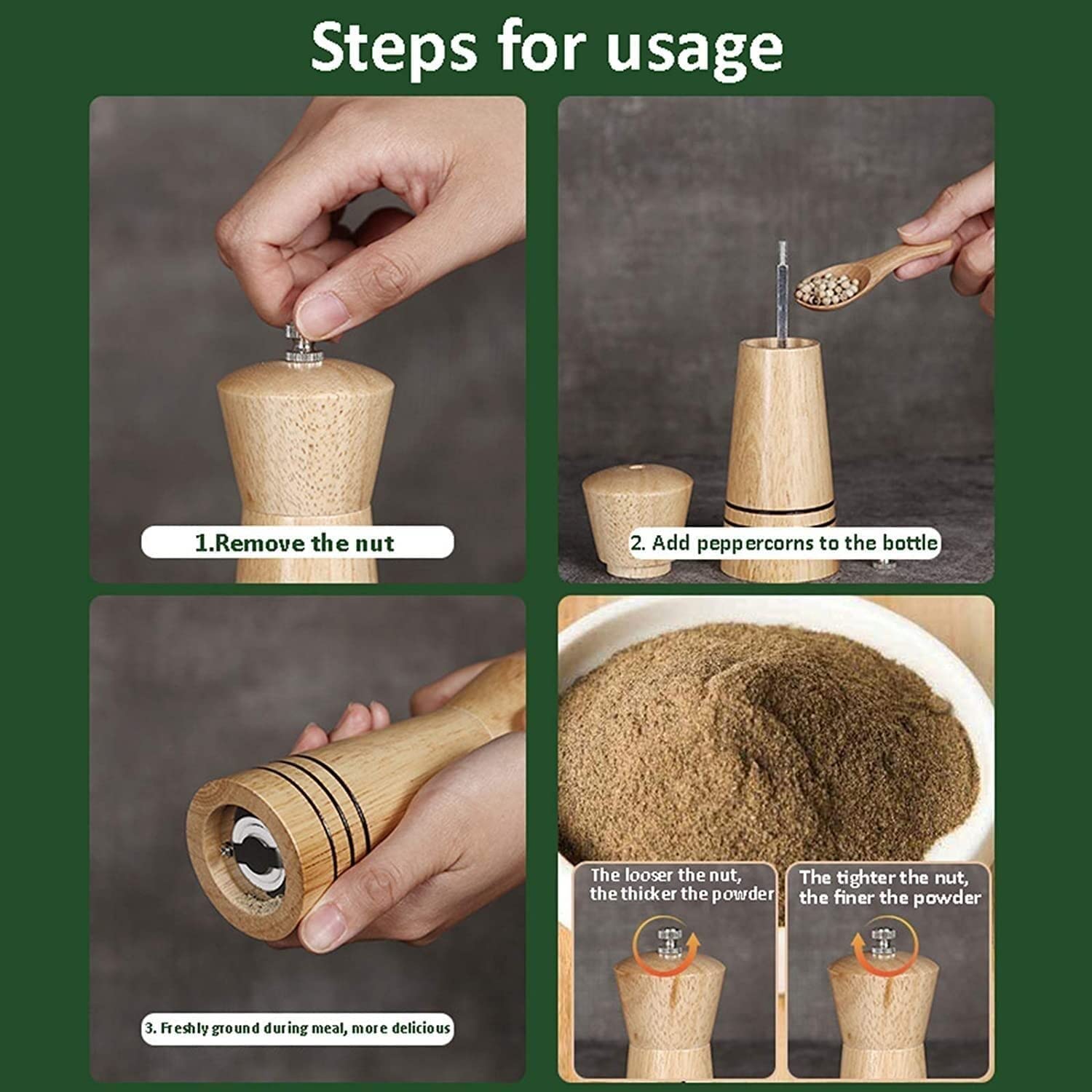 Steps for usage

1.Remove the nut

2. Add peppercorns to the bottle

3. Freshly ground during meal, more delicious

The looser the nut, the thicker the powder

The tighter the nut, the finer the powder